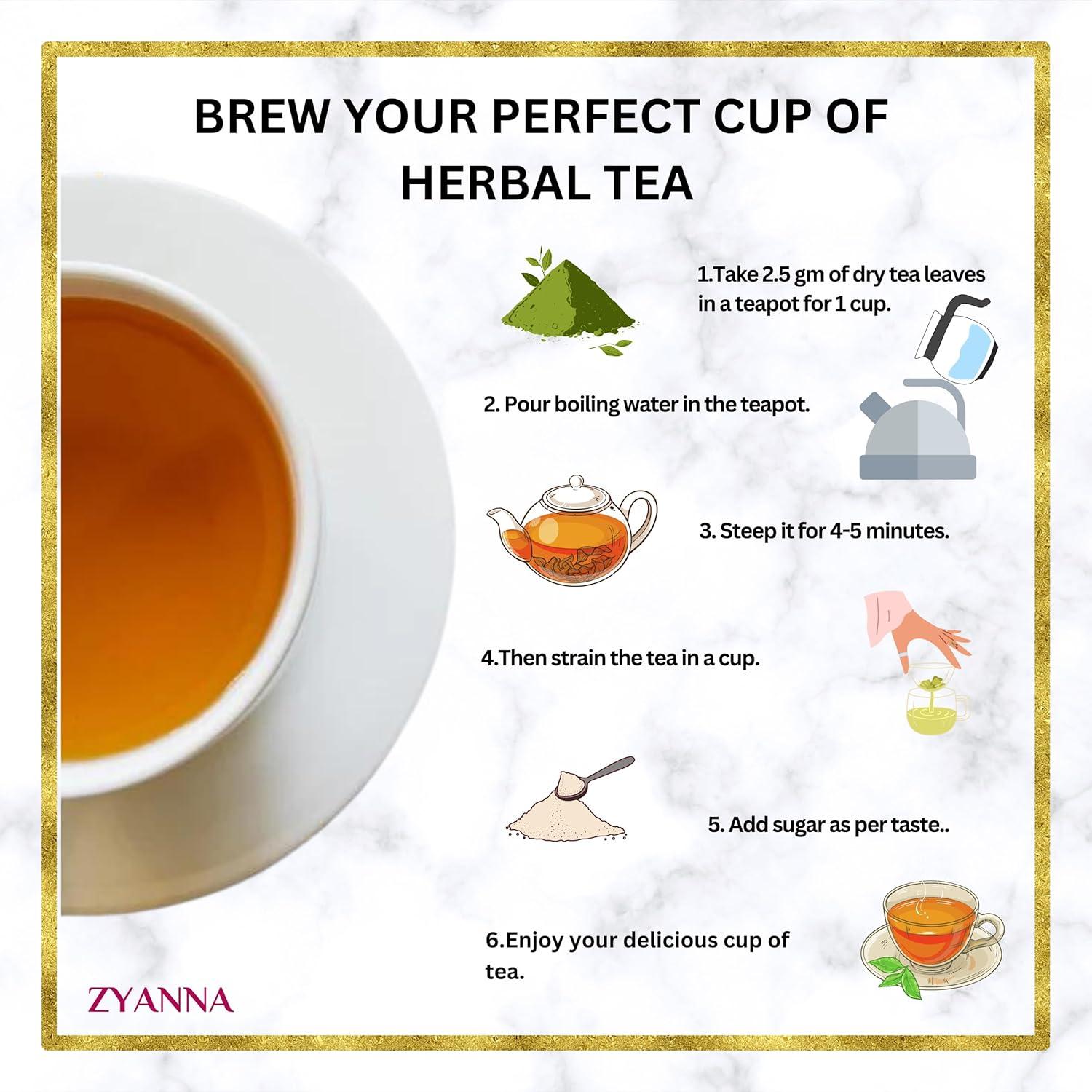 BREW YOUR PERFECT CUP OF HERBAL TEA

1.Take 2.5 gm of dry tea leaves in a teapot for 1 cup.

2. Pour boiling water in the teapot.

3. Steep it for 4-5 minutes.

4.Then strain the tea in a cup.

5. Add sugar as per taste..

6.Enjoy your delicious cup of tea.

ZYANNA