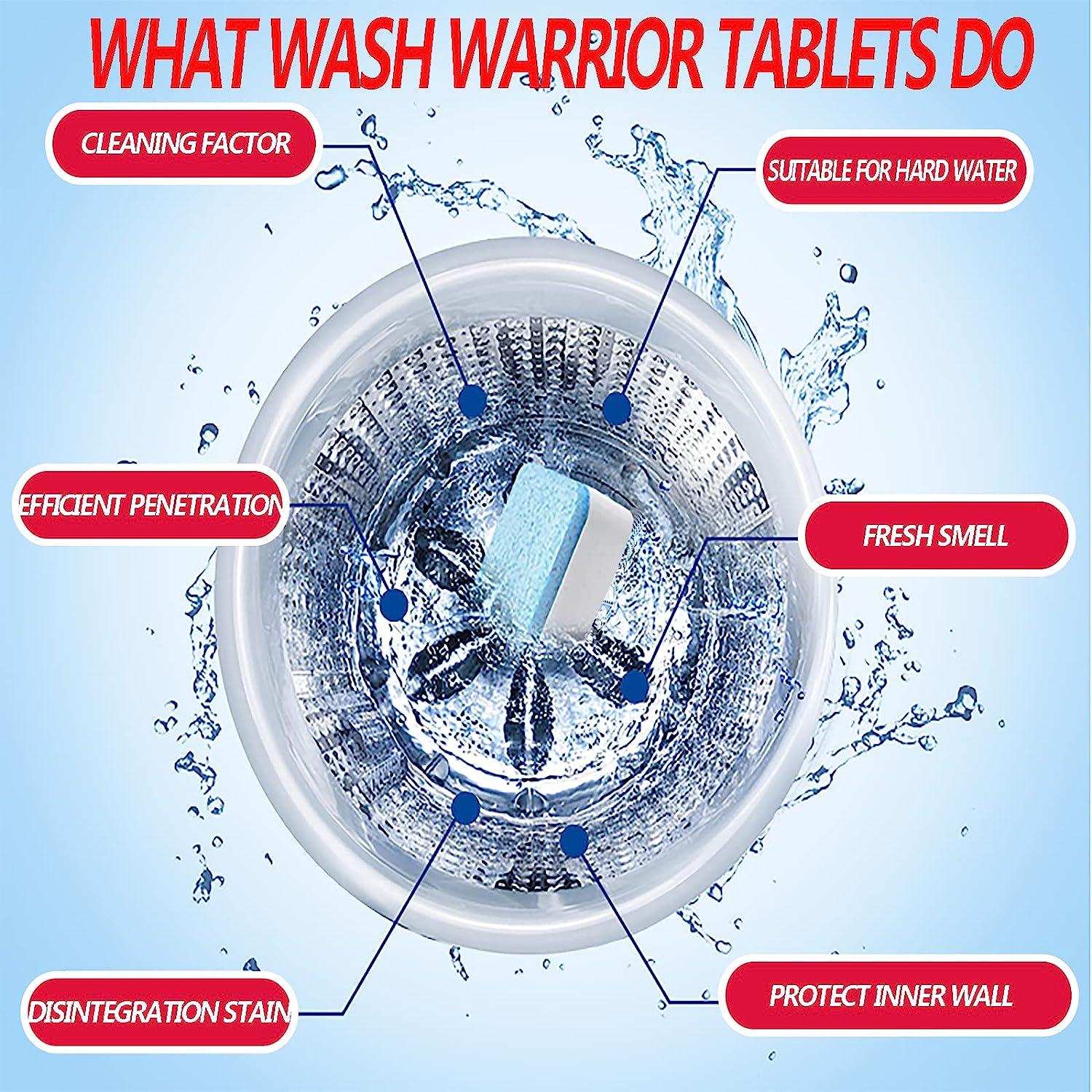 WHAT WASH WARRIOR TABLETS DO

CLEANING FACTOR

SUITABLE FOR HARD WATER

EFFICIENT PENETRATION

FRESH SMELL

DISINTEGRATION STAIN

PROTECT INNER WALL