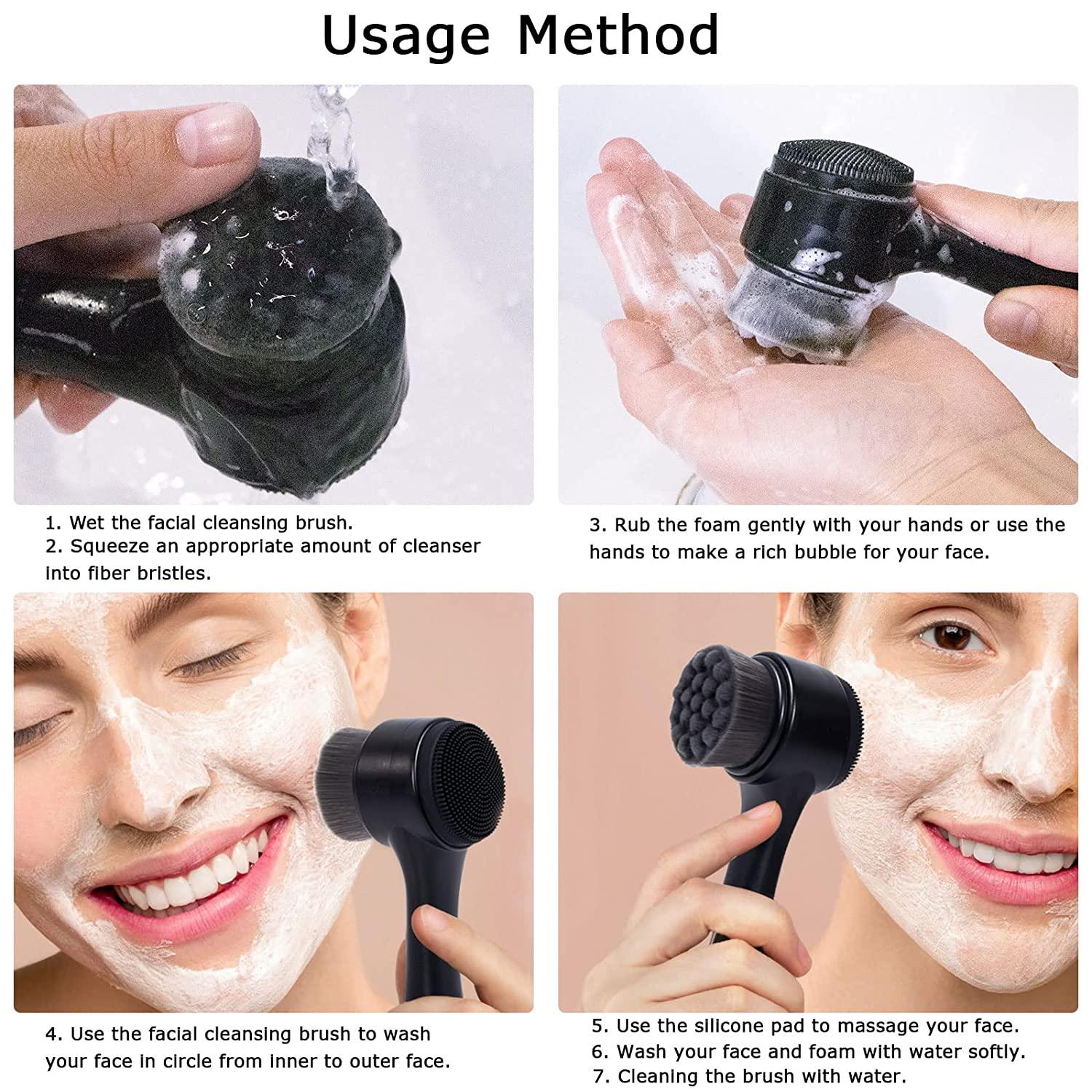 Usage Method

1. Wet the facial cleansing brush.
2. Squeeze an appropriate amount of cleanser into fiber bristles.

3. Rub the foam gently with your hands or use the hands to make a rich bubble for your face.

4. Use the facial cleansing brush to wash your face in circle from inner to outer face.

5. Use the silicone pad to massage your face.
6. Wash your face and foam with water softly.
7. Cleaning the brush with water.