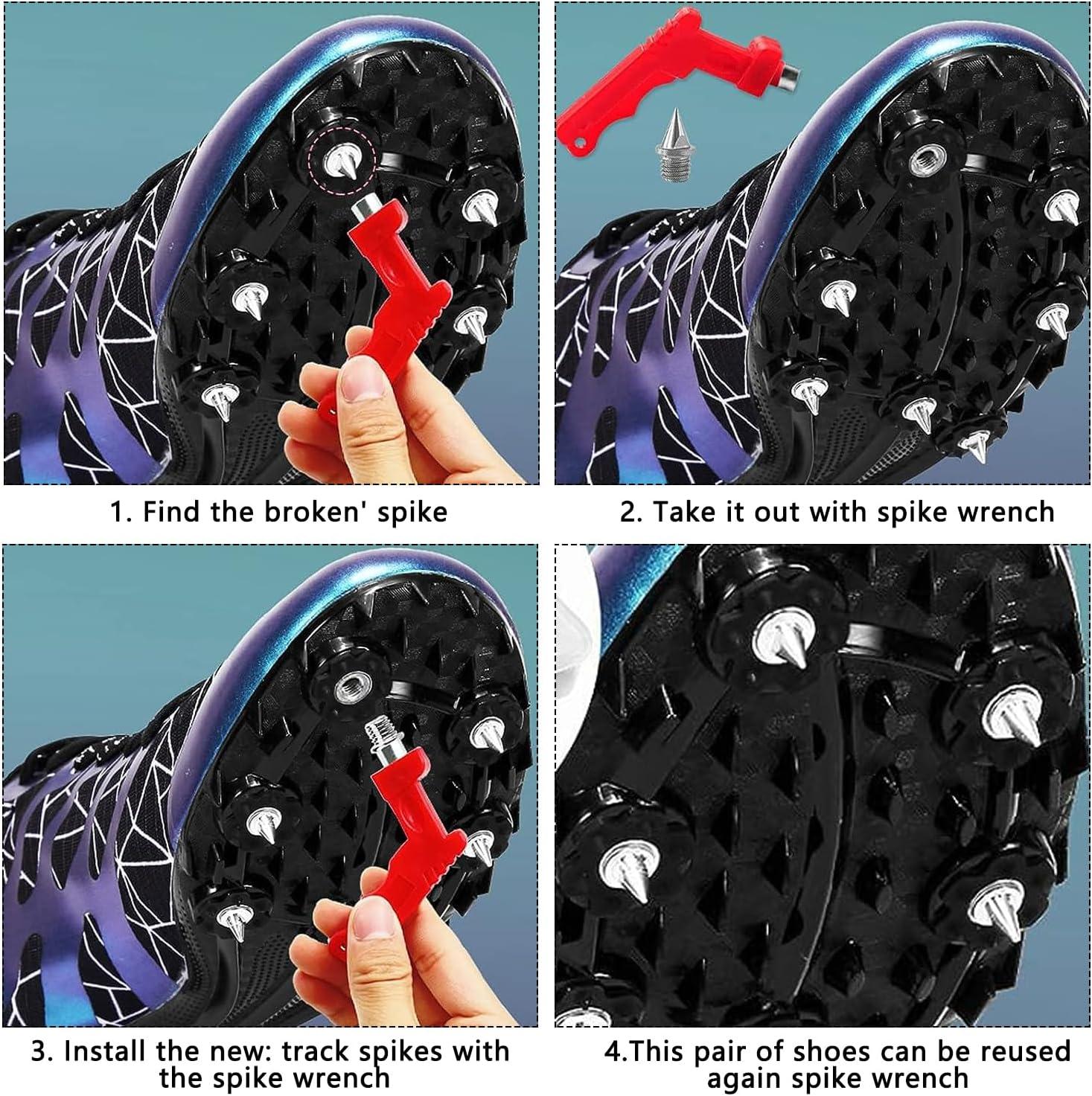 1. Find the broken' spike

2. Take it out with spike wrench

3. Install the new: track spikes with the spike wrench

4.This pair of shoes can be reused again spike wrench