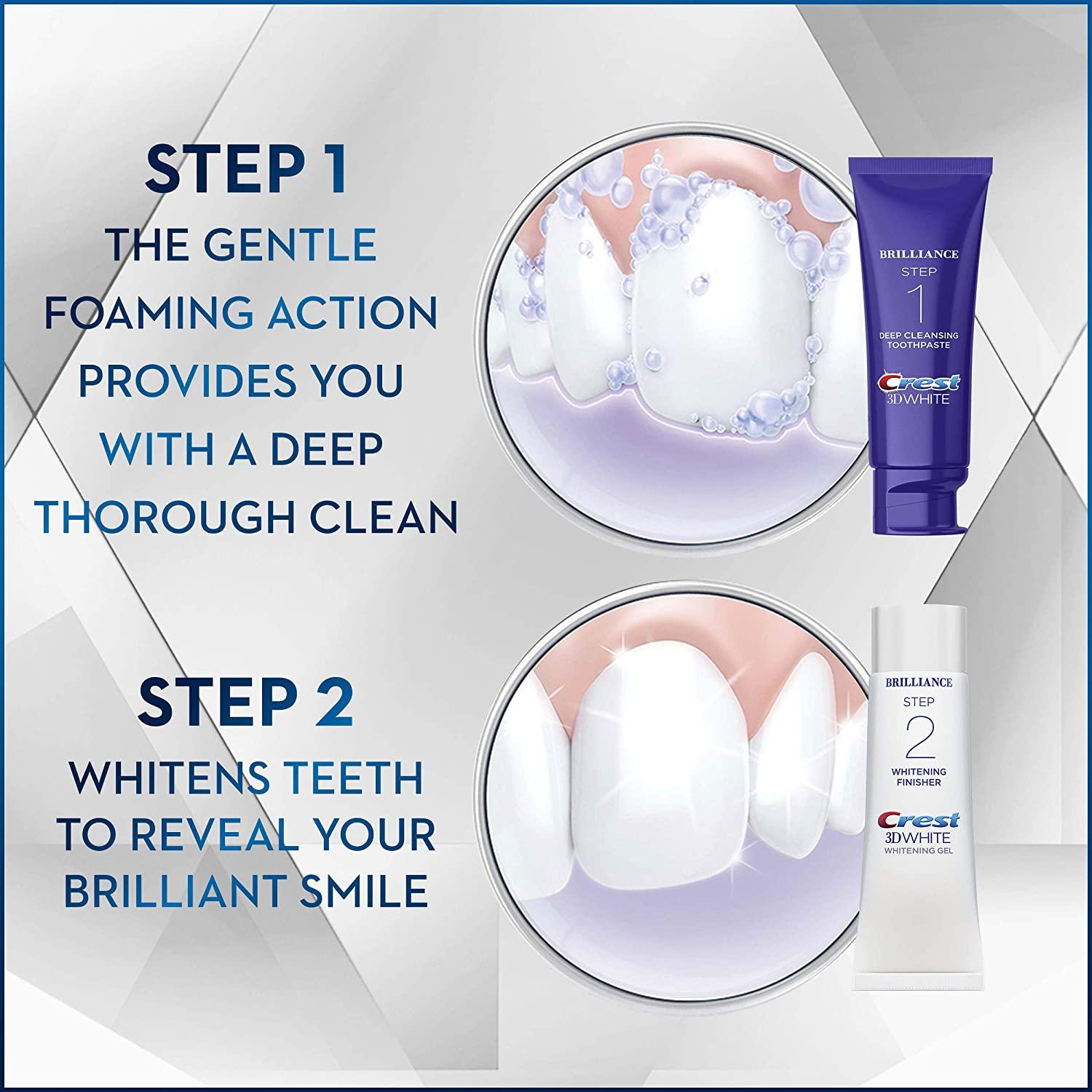 STEP 1
THE GENTLE FOAMING ACTION PROVIDES YOU WITH A DEEP THOROUGH CLEAN

BRILLIANCE
STEP
1
DEEP CLEANSING TOOTHPASTE
Crest
3D WHITE

STEP 2
WHITENS TEETH TO REVEAL YOUR BRILLIANT SMILE

BRILLIANCE
STEP
2
WHITENING FINISHER
Crest
3D WHITE
WHITENING GEL