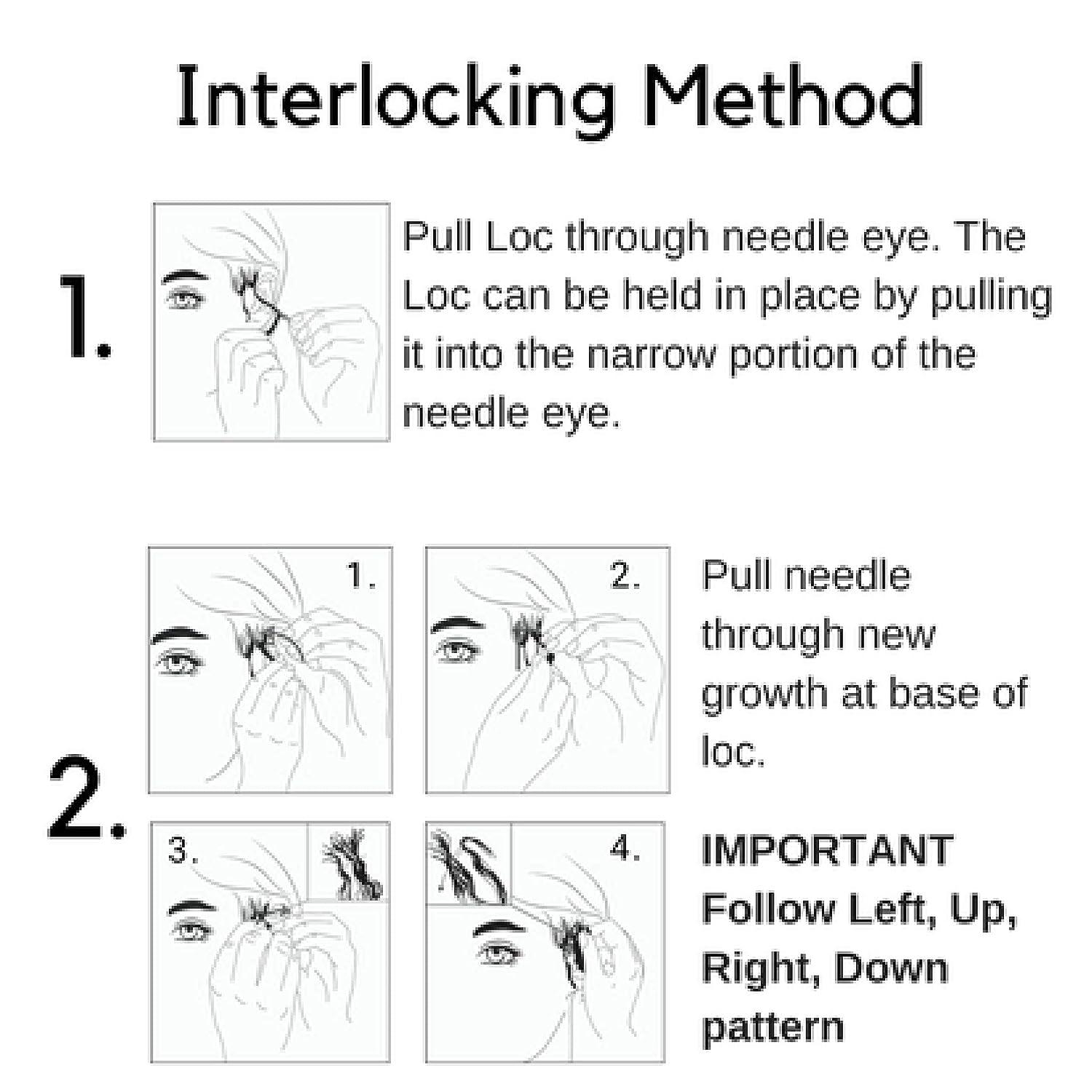 Interlocking Method

1.

Pull Loc through needle eye. The Loc can be held in place by pulling it into the narrow portion of the needle eye.

2.

1.

2.

3.

4.

Pull needle through new growth at base of loc.

IMPORTANT Follow Left, Up, Right, Down pattern