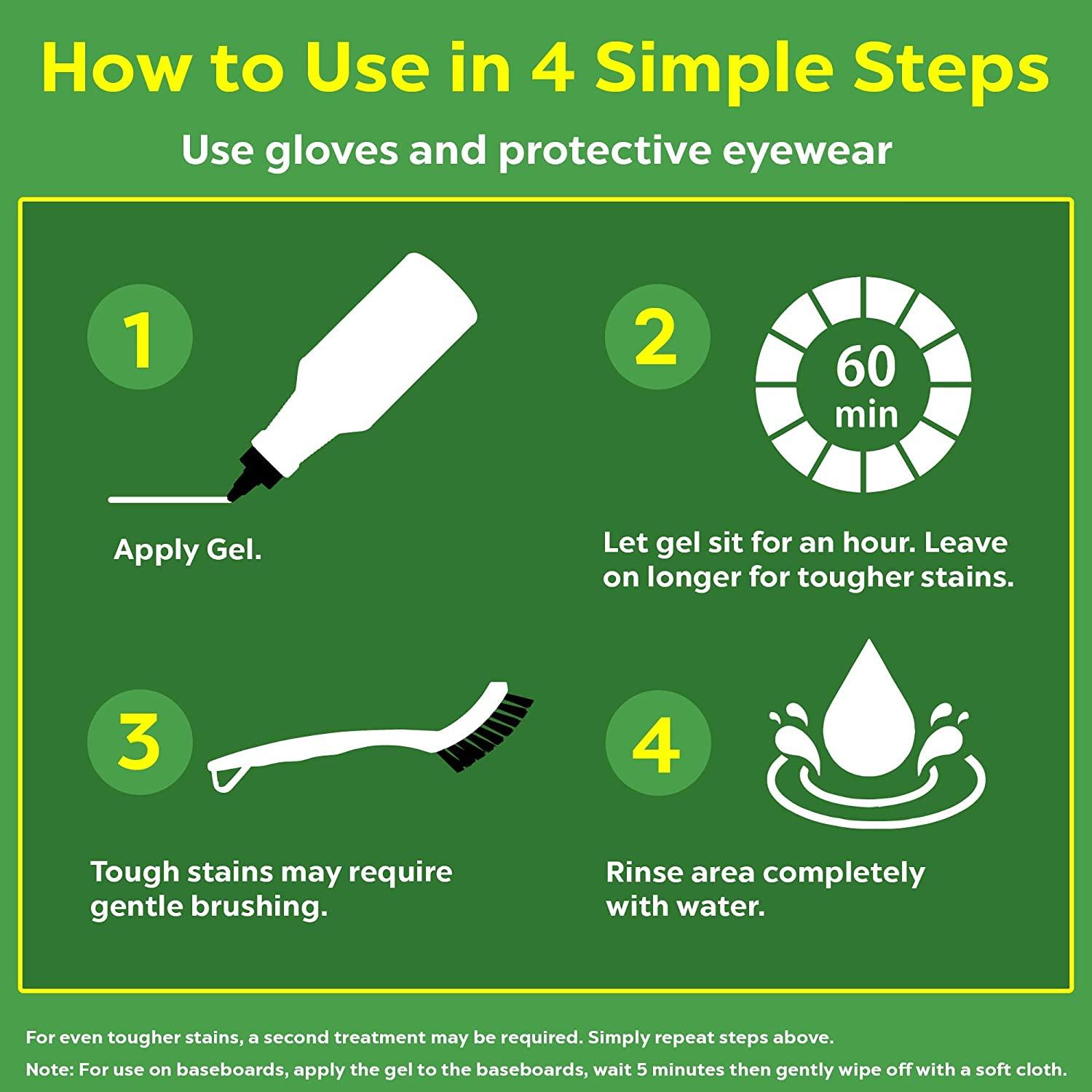 How to Use in 4 Simple Steps

Use gloves and protective eyewear

1

Apply Gel.

2

60 min

Let gel sit for an hour. Leave on longer for tougher stains.

3

Tough stains may require gentle brushing.

4

Rinse area completely with water.

For even tougher stains, a second treatment may be required. Simply repeat steps above.

Note: For use on baseboards, apply the gel to the baseboards, wait 5 minutes then gently wipe off with a soft cloth.