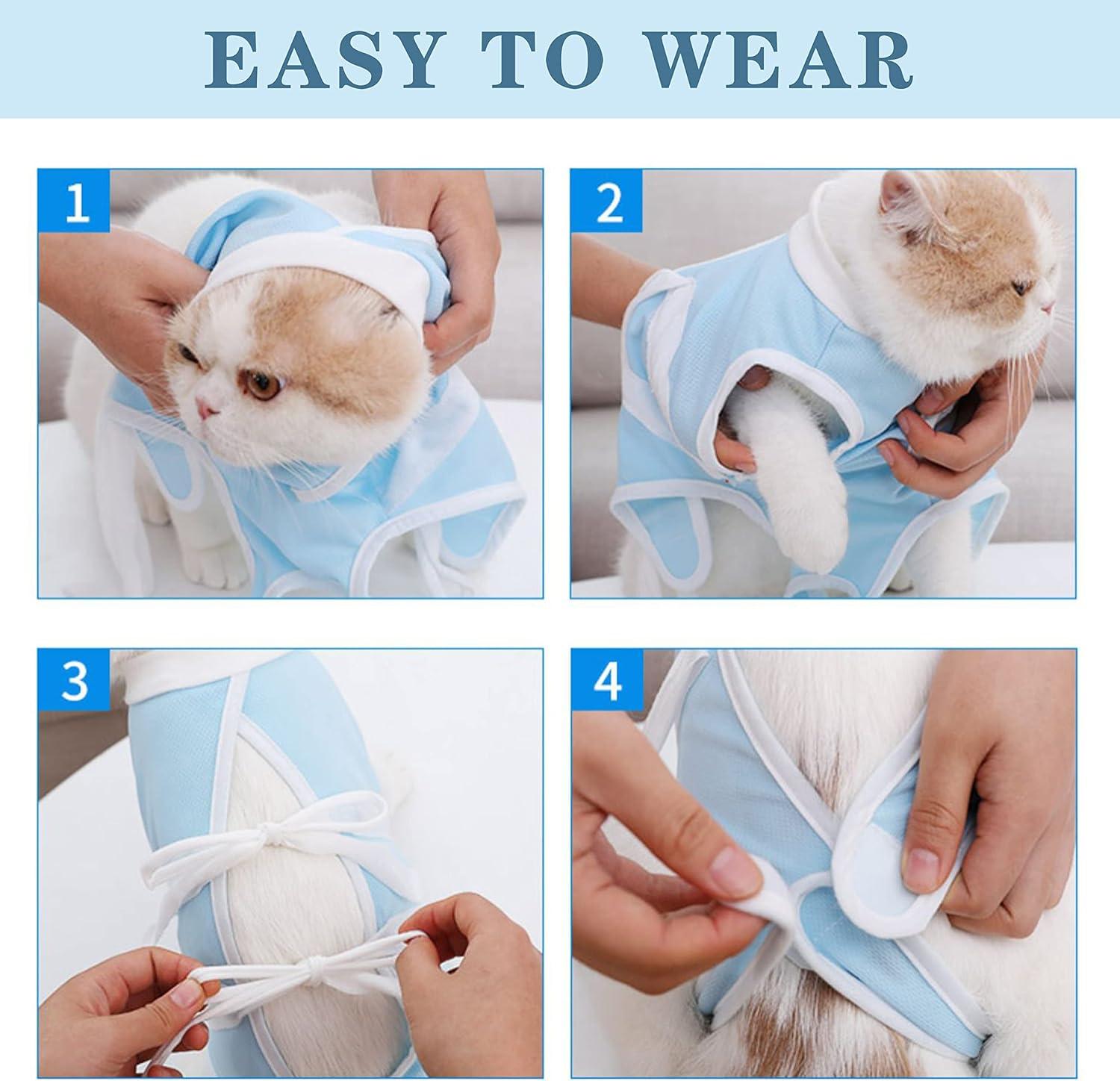 EASY TO WEAR

1

2

3

4