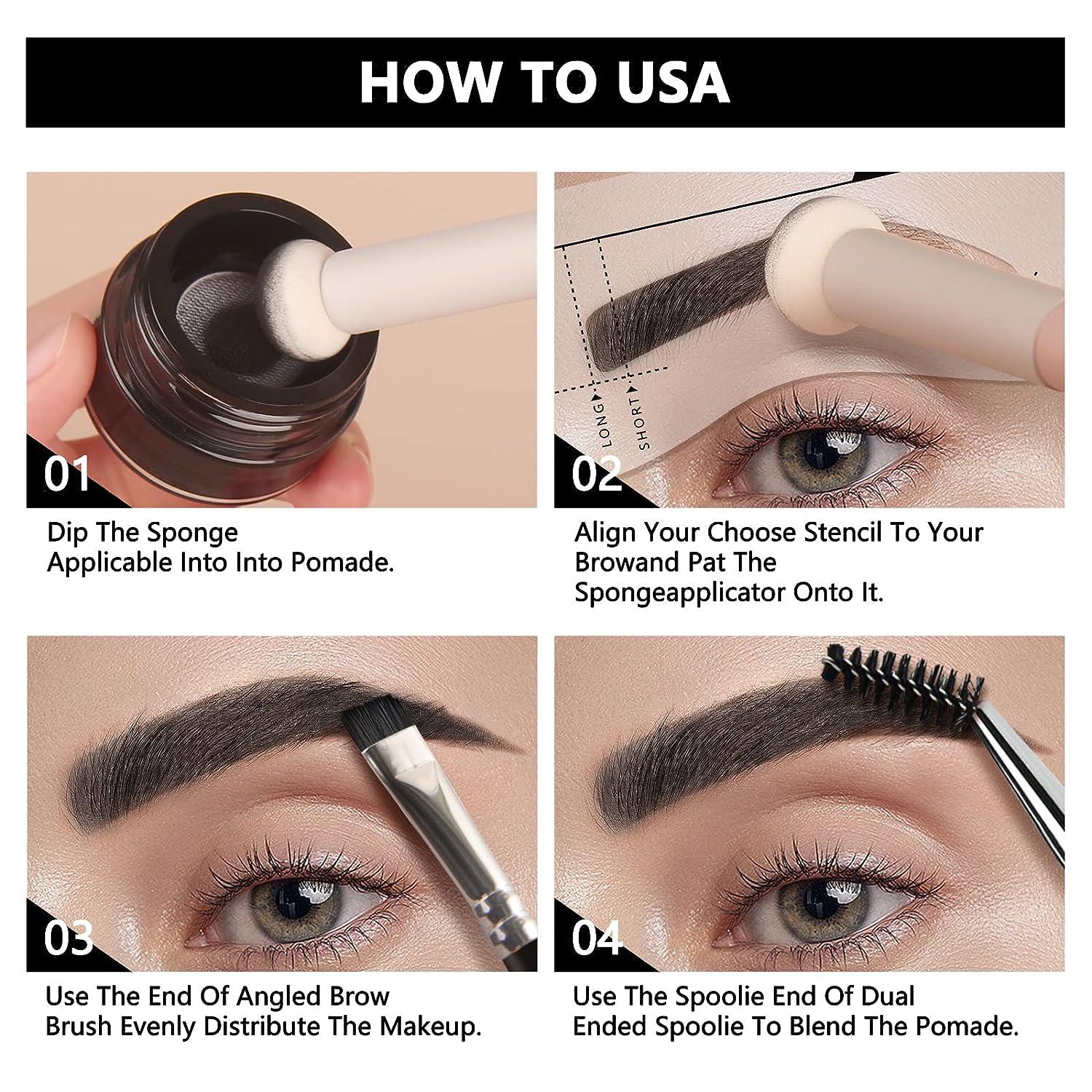 HOW TO USA

01

Dip The Sponge Applicable Into Into Pomade.

LONG SHORT

02

Align Your Choose Stencil To Your Browand Pat The Spongeapplicator Onto It.

03

Use The End Of Angled Brow Brush Evenly Distribute The Makeup.

04

Use The Spoolie End Of Dual Ended Spoolie To Blend The Pomade.