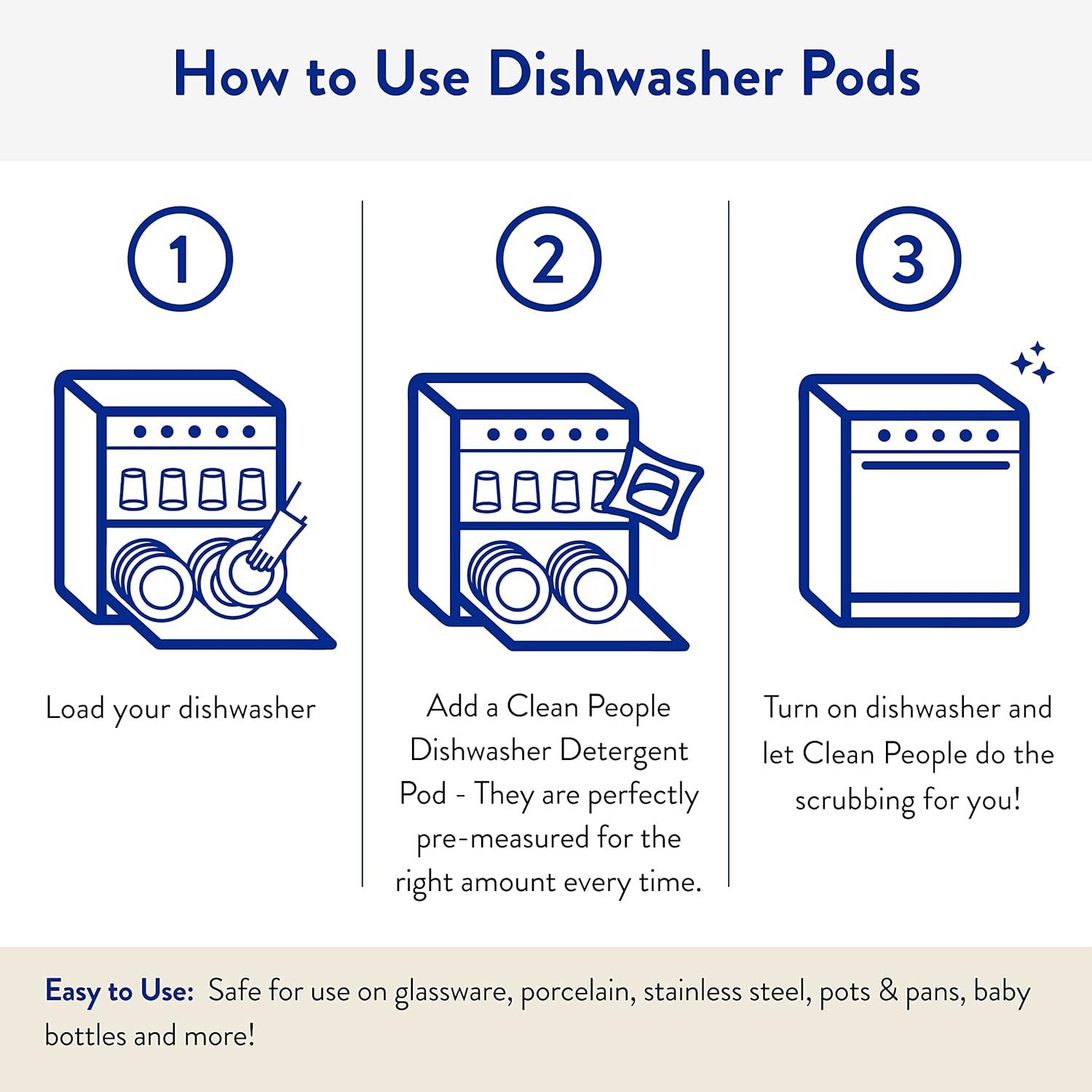 How to Use Dishwasher Pods

1

Load your dishwasher

2

Add a Clean People Dishwasher Detergent Pod - They are perfectly pre-measured for the right amount every time.

3

Turn on dishwasher and let Clean People do the scrubbing for you!

Easy to Use: Safe for use on glassware, porcelain, stainless steel, pots & pans, baby bottles and more!