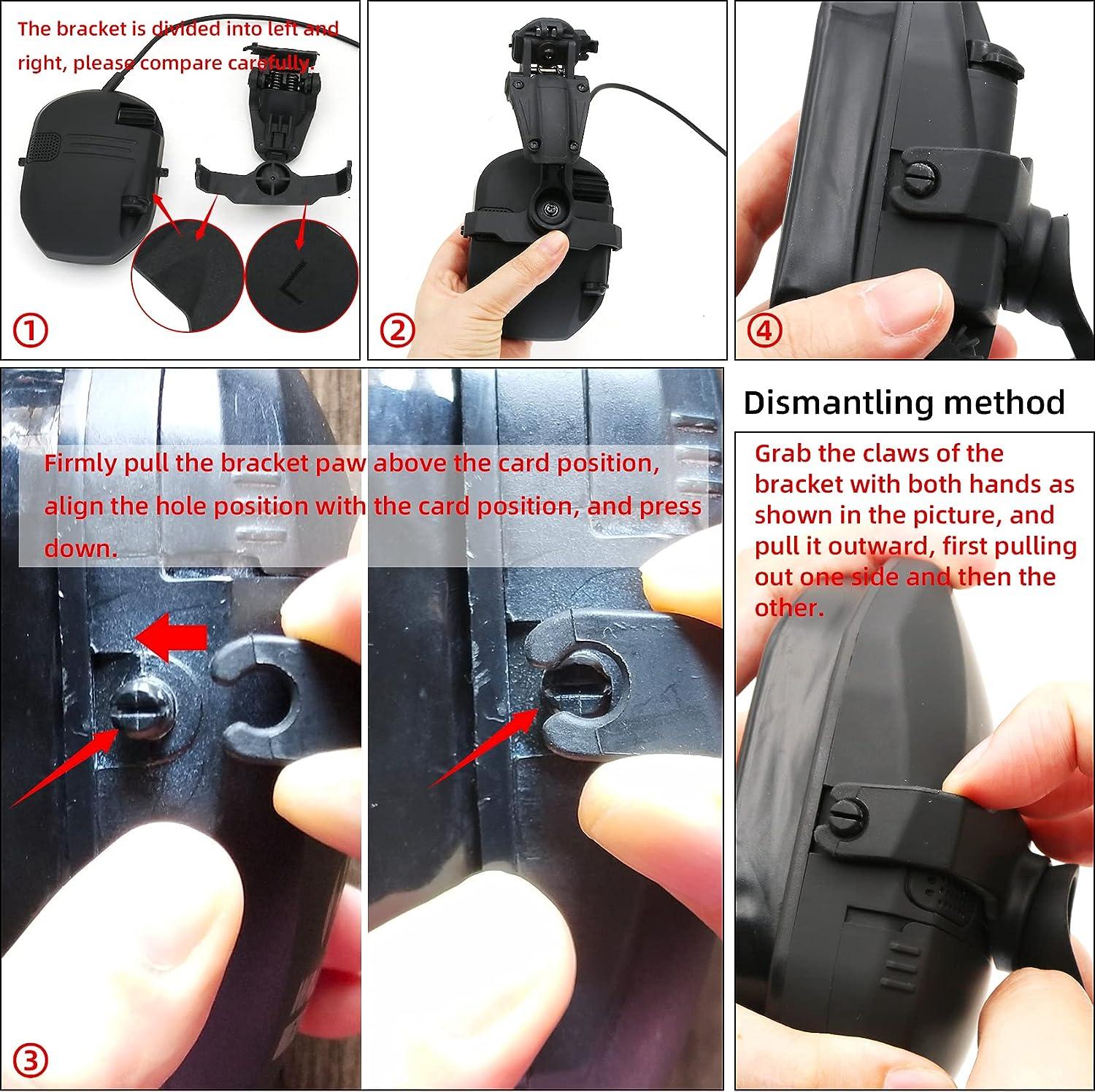 The bracket is divided into left and right, please compare carefully.

L

①

②

④

Firmly pull the bracket paw above the card position, align the hole position with the card position, and press down.

③

Dismantling method

Grab the claws of the bracket with both hands as shown in the picture, and pull it outward, first pulling out one side and then the other.