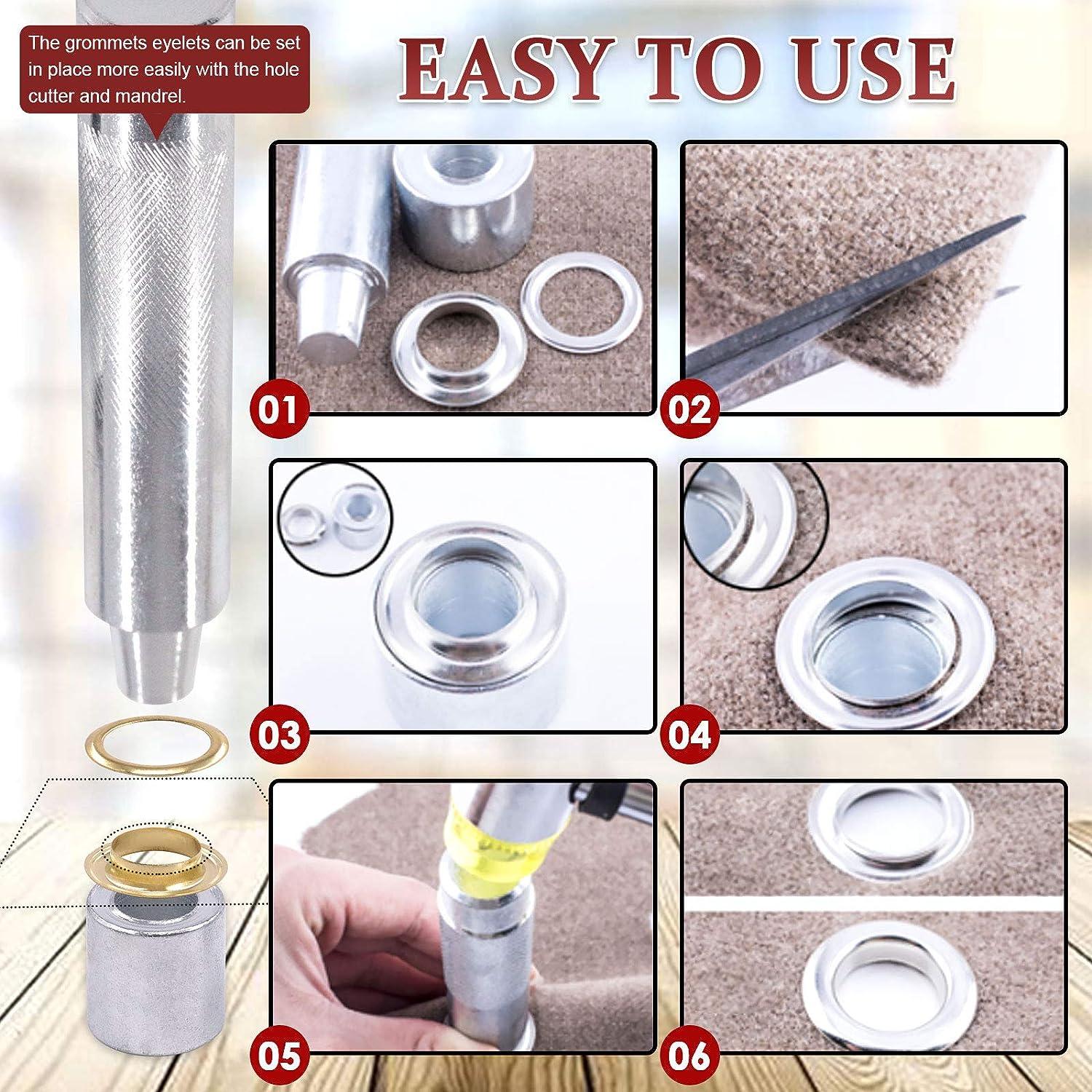 The grommets eyelets can be set in place more easily with the hole cutter and mandrel.

EASY TO USE

01

02

03

04

05

06