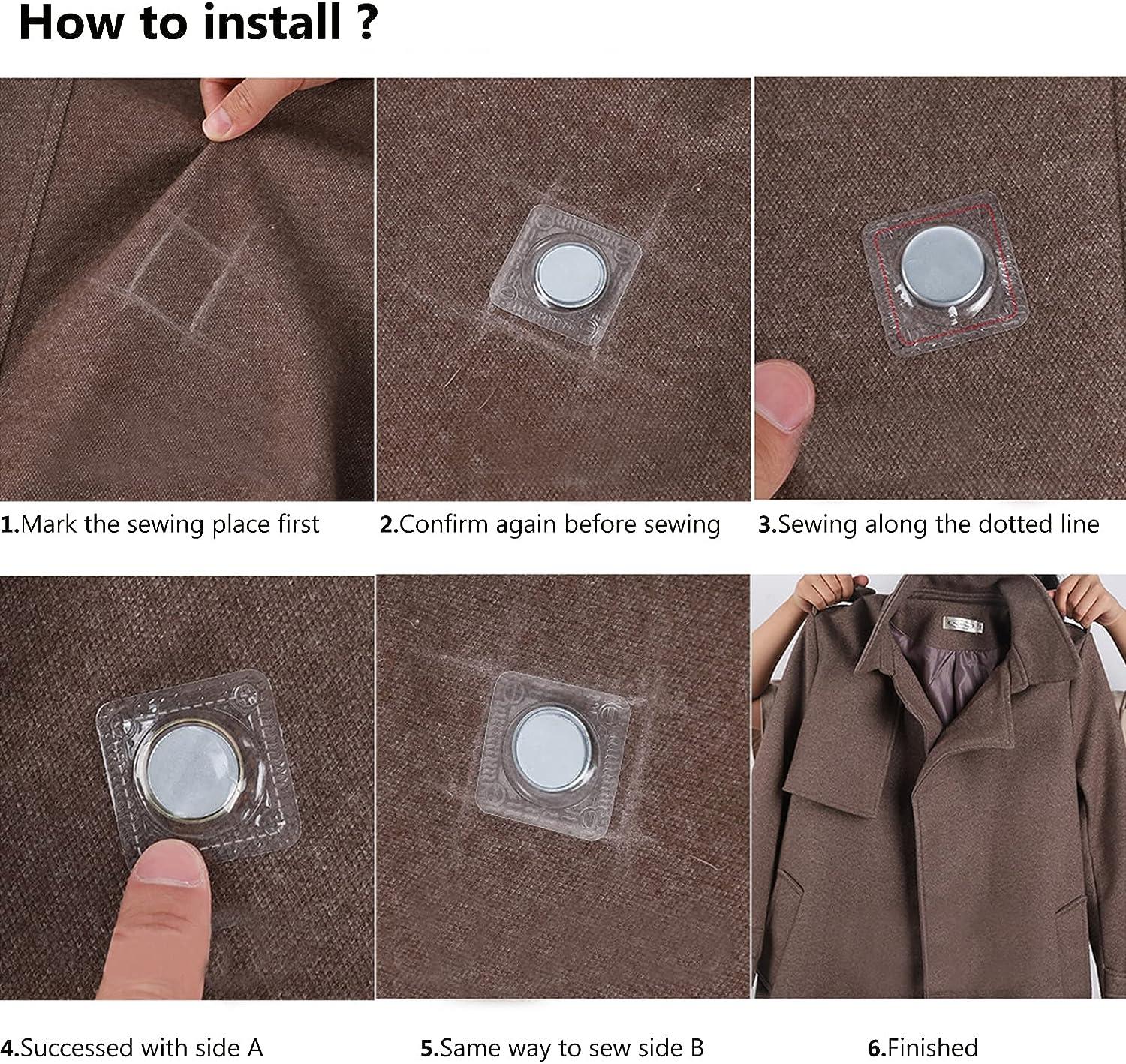 How to install ?

1.Mark the sewing place first

2.Confirm again before sewing

3.Sewing along the dotted line

4.Successed with side A

5.Same way to sew side B

6.Finished