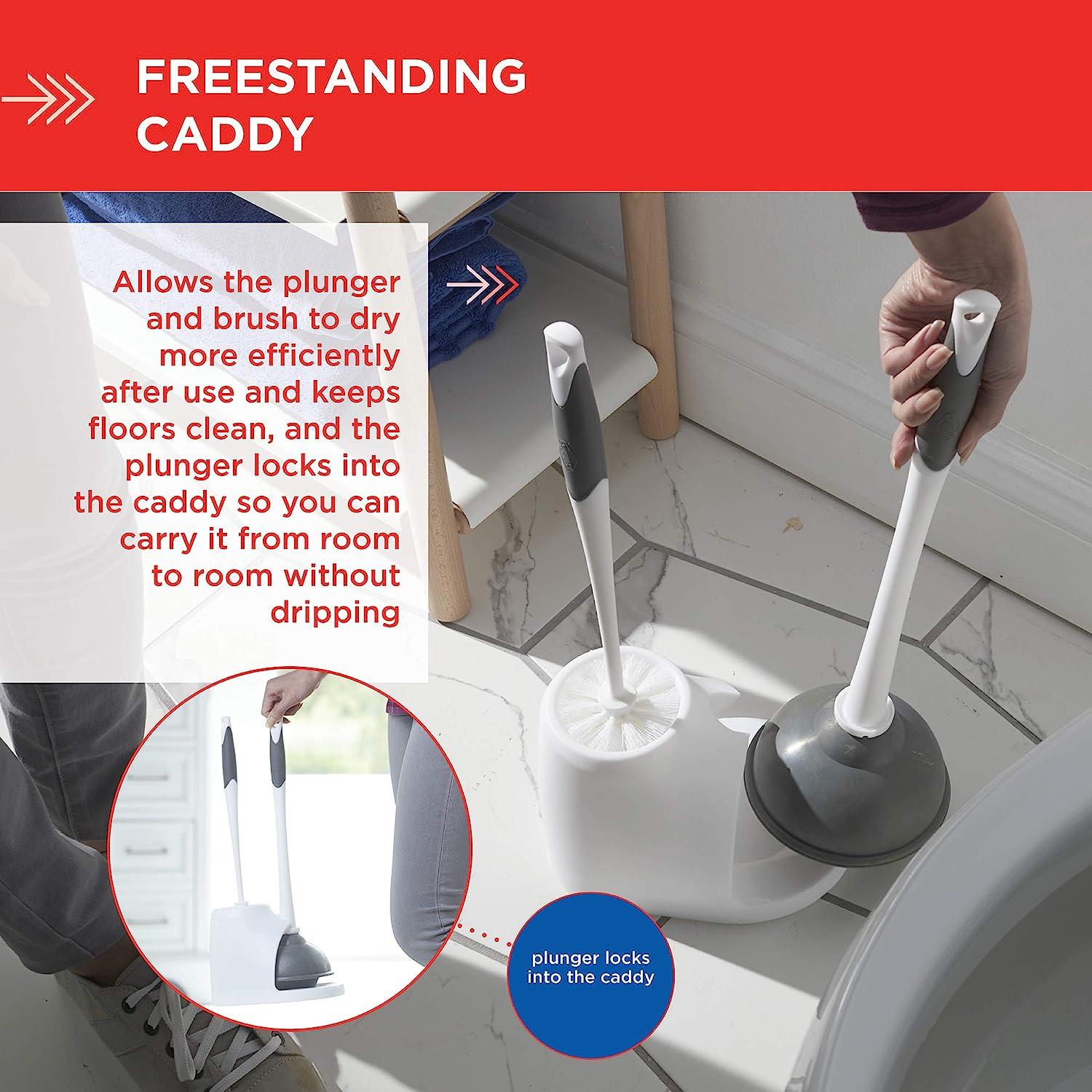 FREESTANDING CADDY

Allows the plunger and brush to dry more efficiently after use and keeps floors clean, and the plunger locks into the caddy so you can carry it from room to room without dripping

plunger locks into the caddy