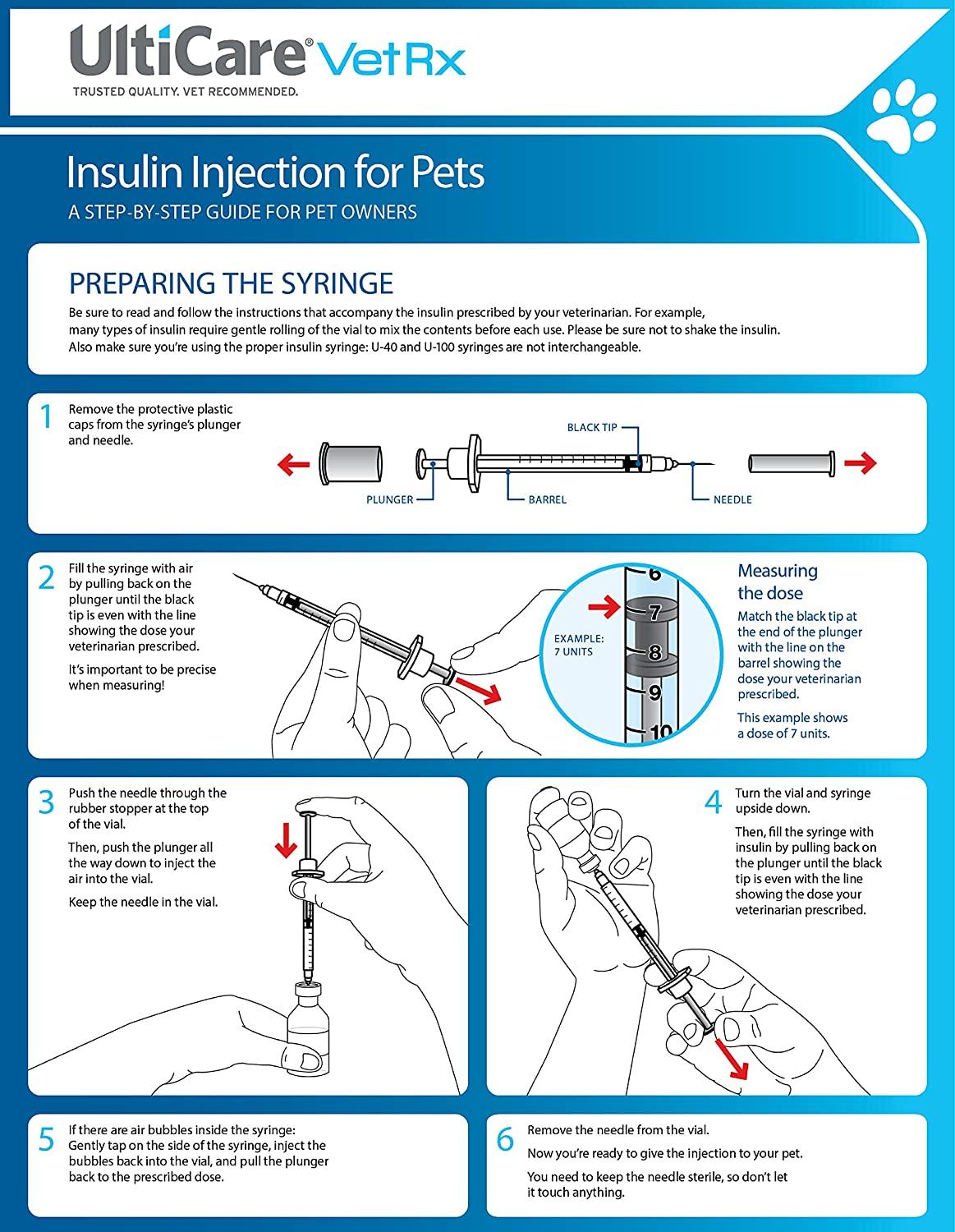 UltiCare® VetRx
TRUSTED QUALITY. VET RECOMMENDED.

Insulin Injection for Pets
A STEP-BY-STEP GUIDE FOR PET OWNERS

PREPARING THE SYRINGE
Be sure to read and follow the instructions that accompany the insulin prescribed by your veterinarian. For example, many types of insulin require gentle rolling of the vial to mix the contents before each use. Please be sure not to shake the insulin. Also make sure you're using the proper insulin syringe: U-40 and U-100 syringes are not interchangeable.

1 Remove the protective plastic caps from the syringe's plunger and needle.

BLACK TIP
PLUNGER
BARREL
NEEDLE

2 Fill the syringe with air by pulling back on the plunger until the black tip is even with the line showing the dose your veterinarian prescribed.

It's important to be precise when measuring!

EXAMPLE: 7 UNITS

6
7
8
9
10

Measuring the dose
Match the black tip at the end of the plunger with the line on the barrel showing the dose your veterinarian prescribed.

This example shows a dose of 7 units.

3 Push the needle through the rubber stopper at the top of the vial.

Then, push the plunger all the way down to inject the air into the vial.

Keep the needle in the vial.

4 Turn the vial and syringe upside down.

Then, fill the syringe with insulin by pulling back on the plunger until the black tip is even with the line showing the dose your veterinarian prescribed.

5 If there are air bubbles inside the syringe: Gently tap on the side of the syringe, inject the bubbles back into the vial, and pull the plunger back to the prescribed dose.

6 Remove the needle from the vial.

Now you're ready to give the injection to your pet.

You need to keep the needle sterile, so don't let it touch anything.