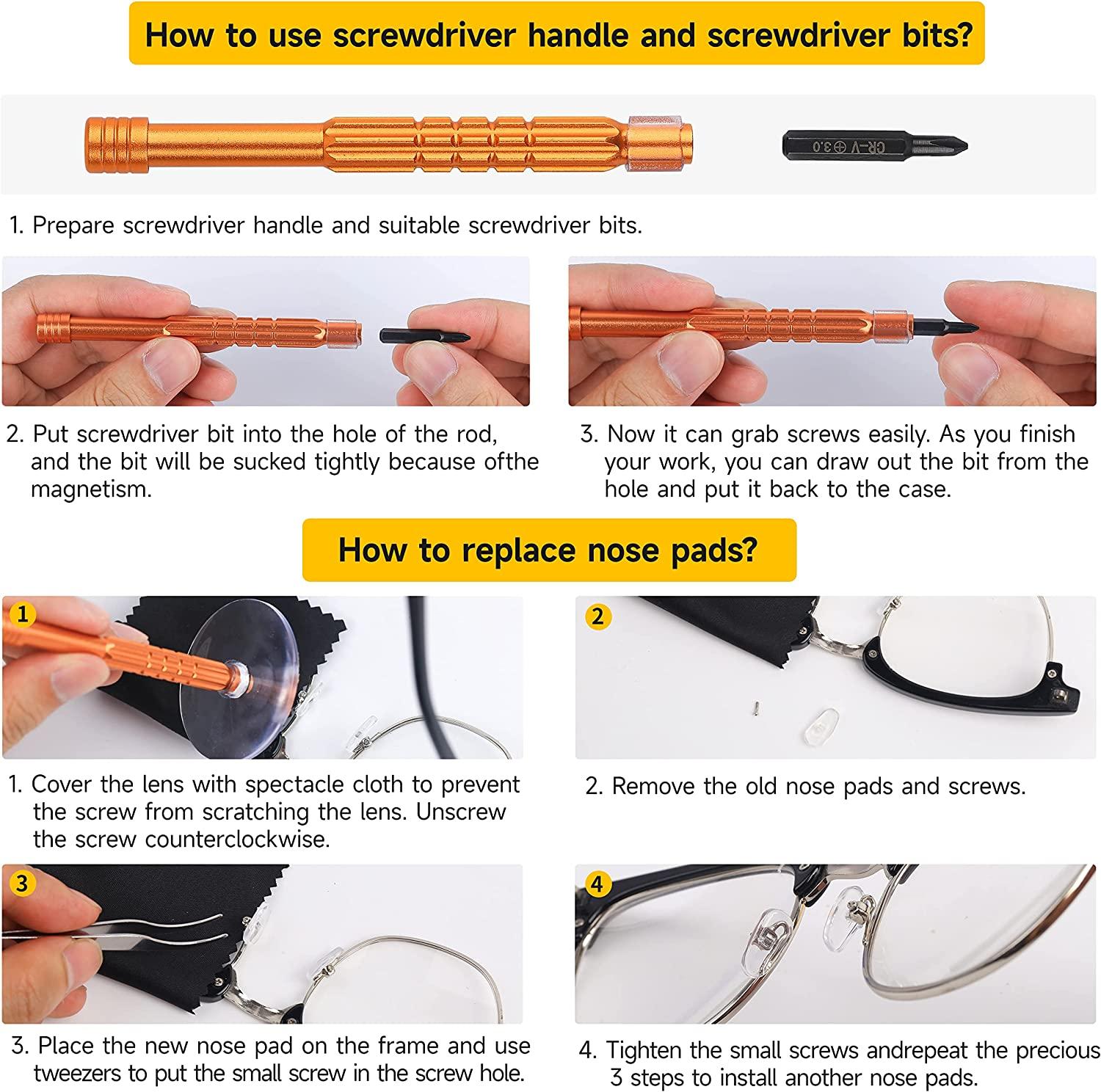 How to use screwdriver handle and screwdriver bits?

CR-V ⊕3.0

1. Prepare screwdriver handle and suitable screwdriver bits.

2. Put screwdriver bit into the hole of the rod, and the bit will be sucked tightly because ofthe magnetism.

3. Now it can grab screws easily. As you finish your work, you can draw out the bit from the hole and put it back to the case.

How to replace nose pads?

1

1. Cover the lens with spectacle cloth to prevent the screw from scratching the lens. Unscrew the screw counterclockwise.

2

2. Remove the old nose pads and screws.

3

3. Place the new nose pad on the frame and use tweezers to put the small screw in the screw hole.

4

4. Tighten the small screws andrepeat the precious 3 steps to install another nose pads.