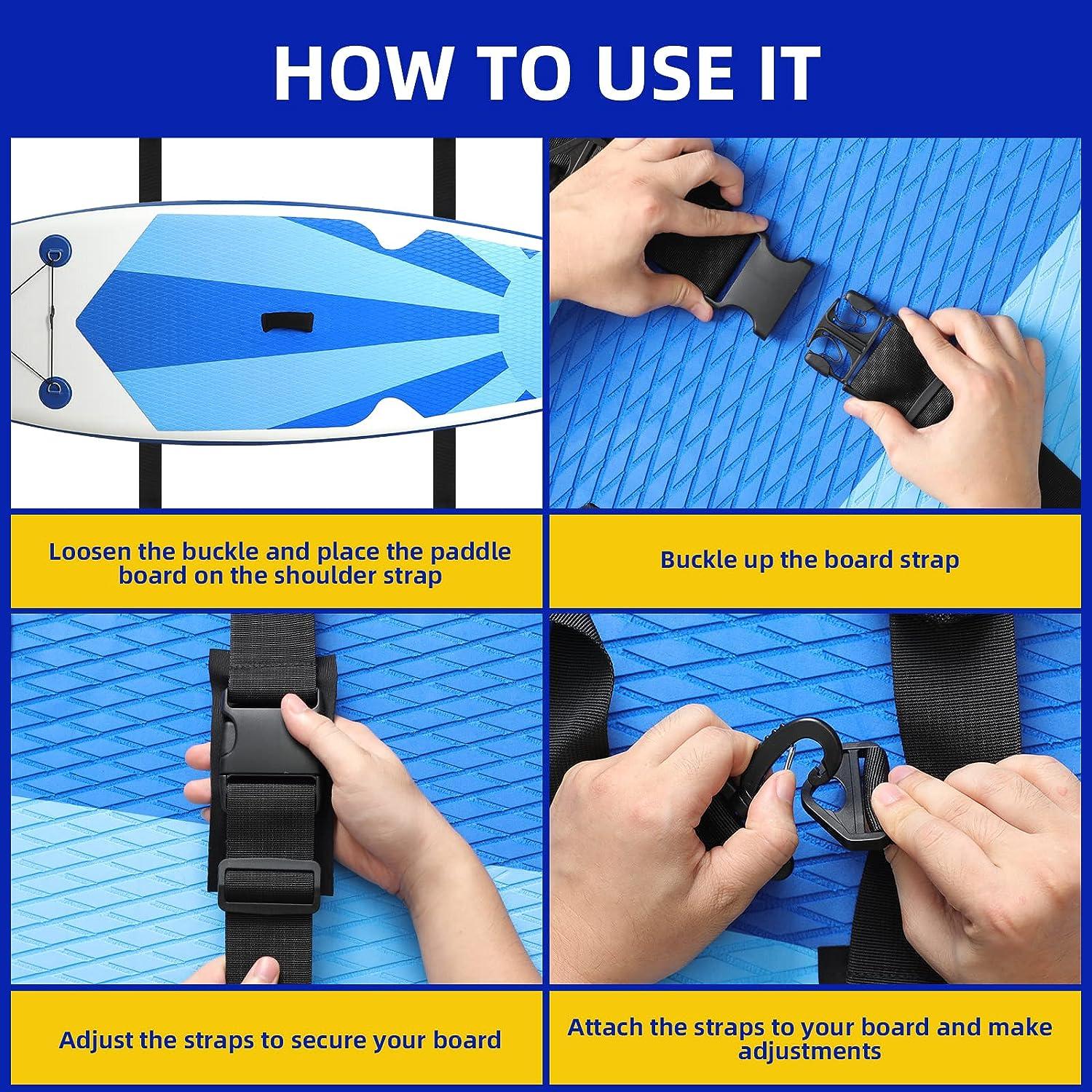 HOW TO USE IT

Loosen the buckle and place the paddle board on the shoulder strap

Buckle up the board strap

Adjust the straps to secure your board

Attach the straps to your board and make adjustments