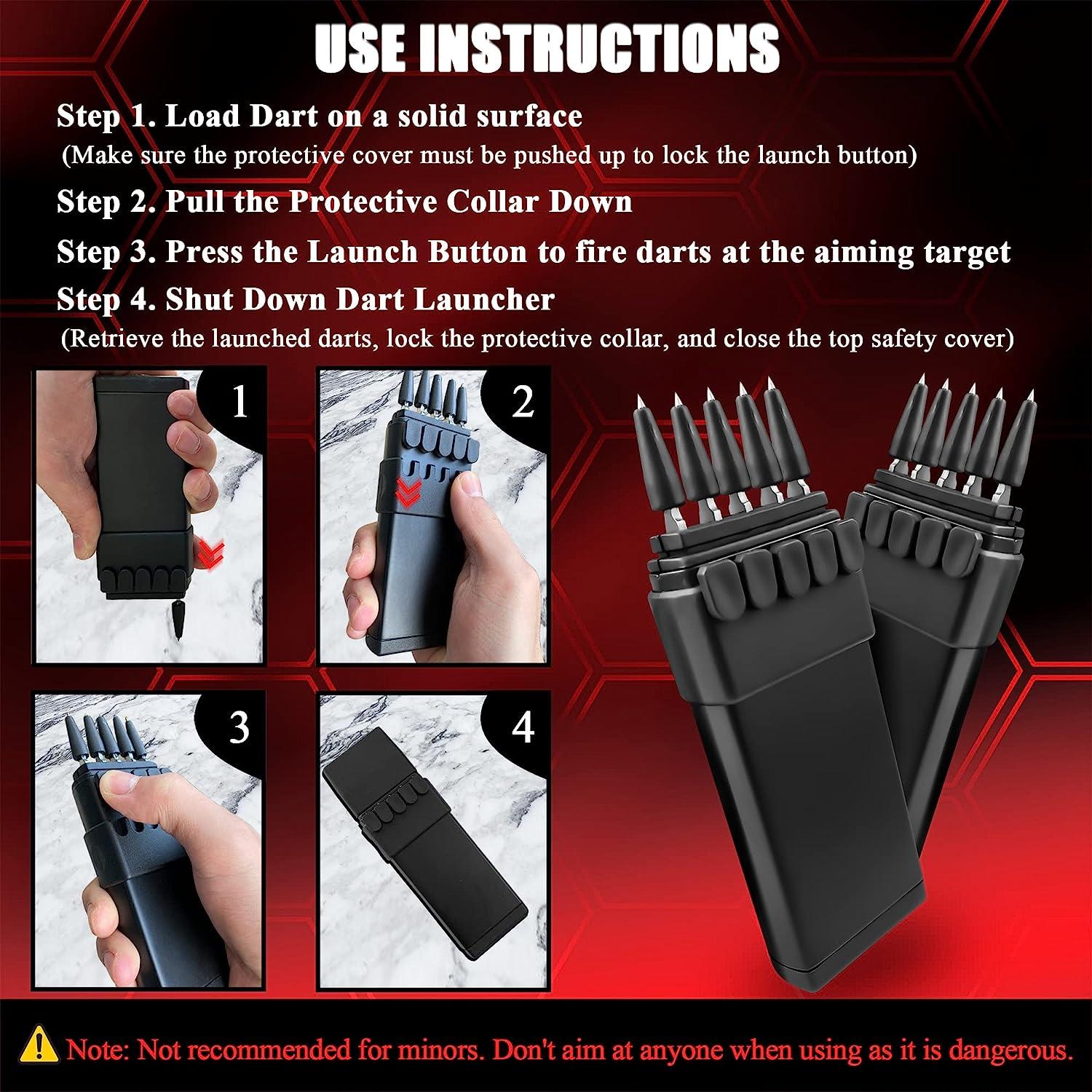 USE INSTRUCTIONS

Step 1. Load Dart on a solid surface
(Make sure the protective cover must be pushed up to lock the launch button)

Step 2. Pull the Protective Collar Down

Step 3. Press the Launch Button to fire darts at the aiming target

Step 4. Shut Down Dart Launcher
(Retrieve the launched darts, lock the protective collar, and close the top safety cover)

1

2

3

4

Note: Not recommended for minors. Don't aim at anyone when using as it is dangerous.