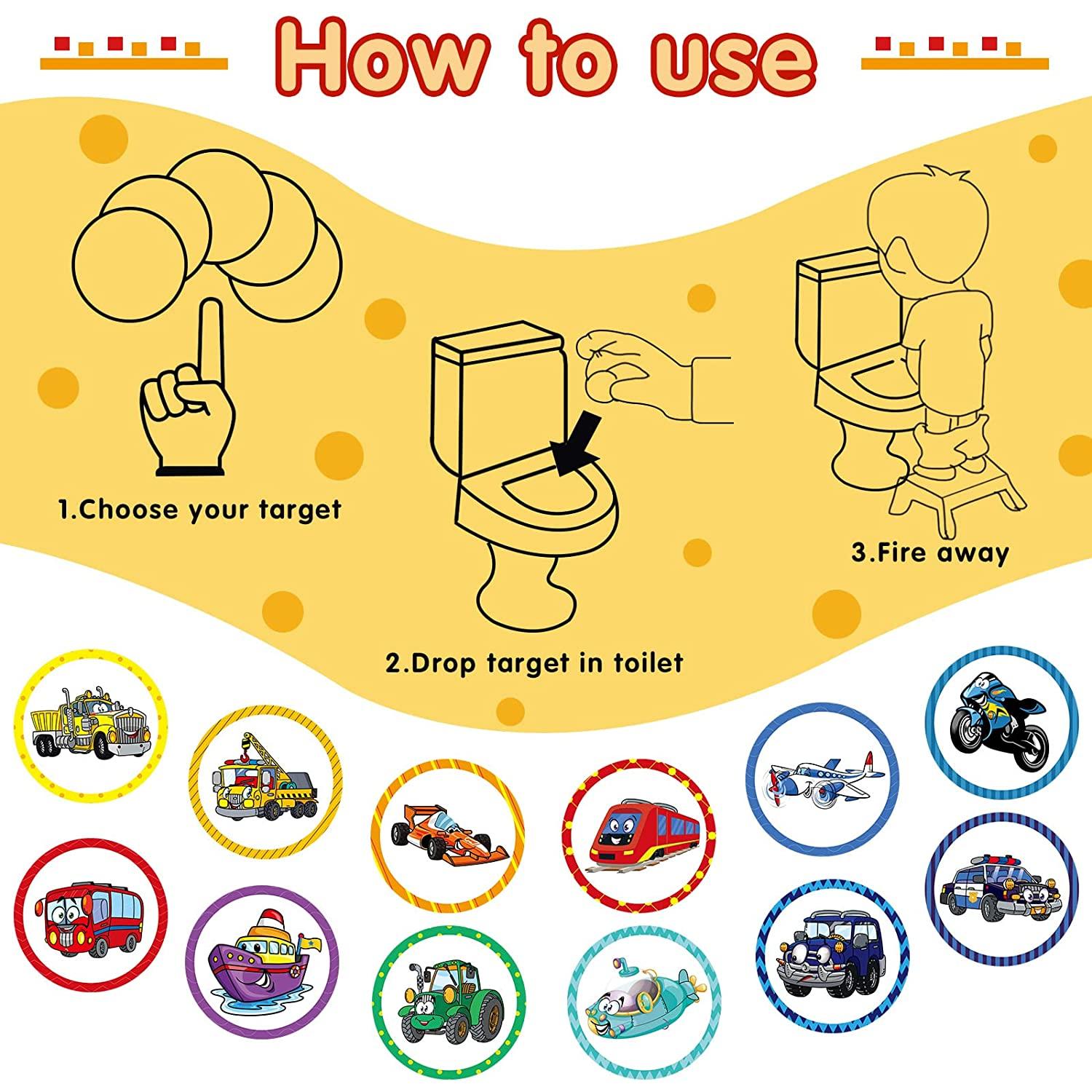 How to use

1.Choose your target

2.Drop target in toilet

3.Fire away