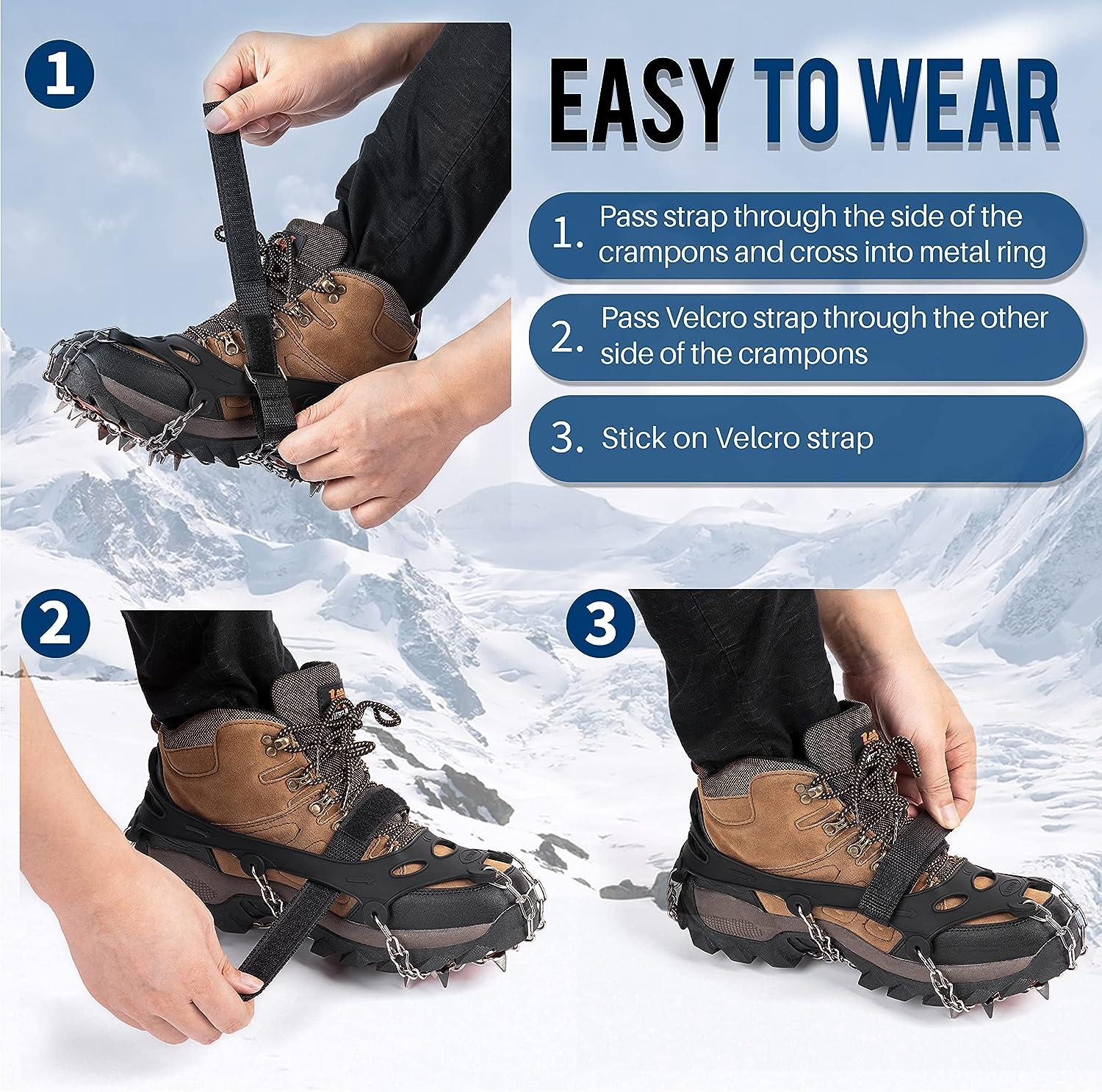 1

EASY TO WEAR

1. Pass strap through the side of the crampons and cross into metal ring

2. Pass Velcro strap through the other side of the crampons

3. Stick on Velcro strap

2

3