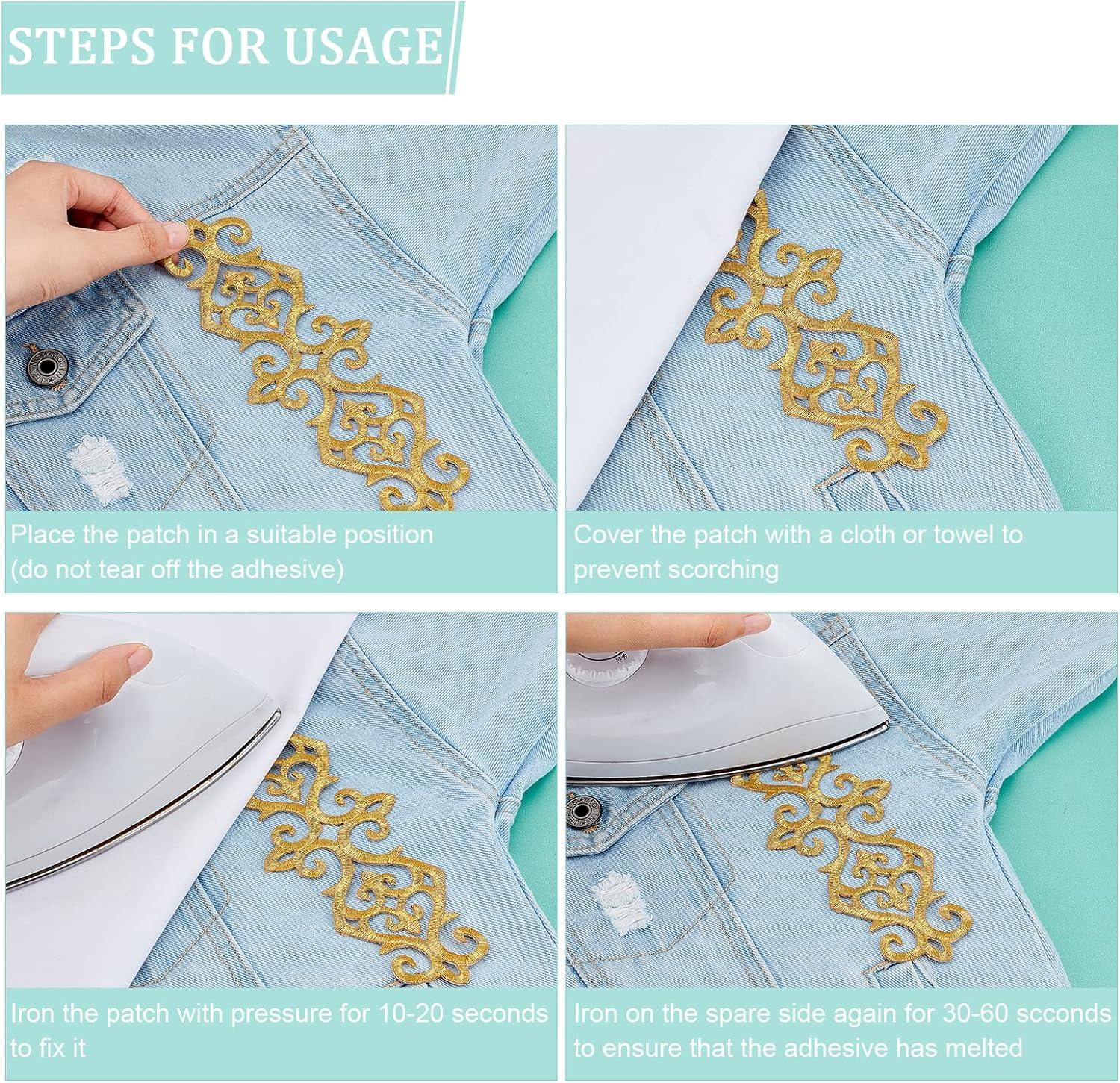 STEPS FOR USAGE

Place the patch in a suitable position (do not tear off the adhesive)

Cover the patch with a cloth or towel to prevent scorching

Iron the patch with pressure for 10-20 seconds to fix it

Iron on the spare side again for 30-60 scconds to ensure that the adhesive has melted