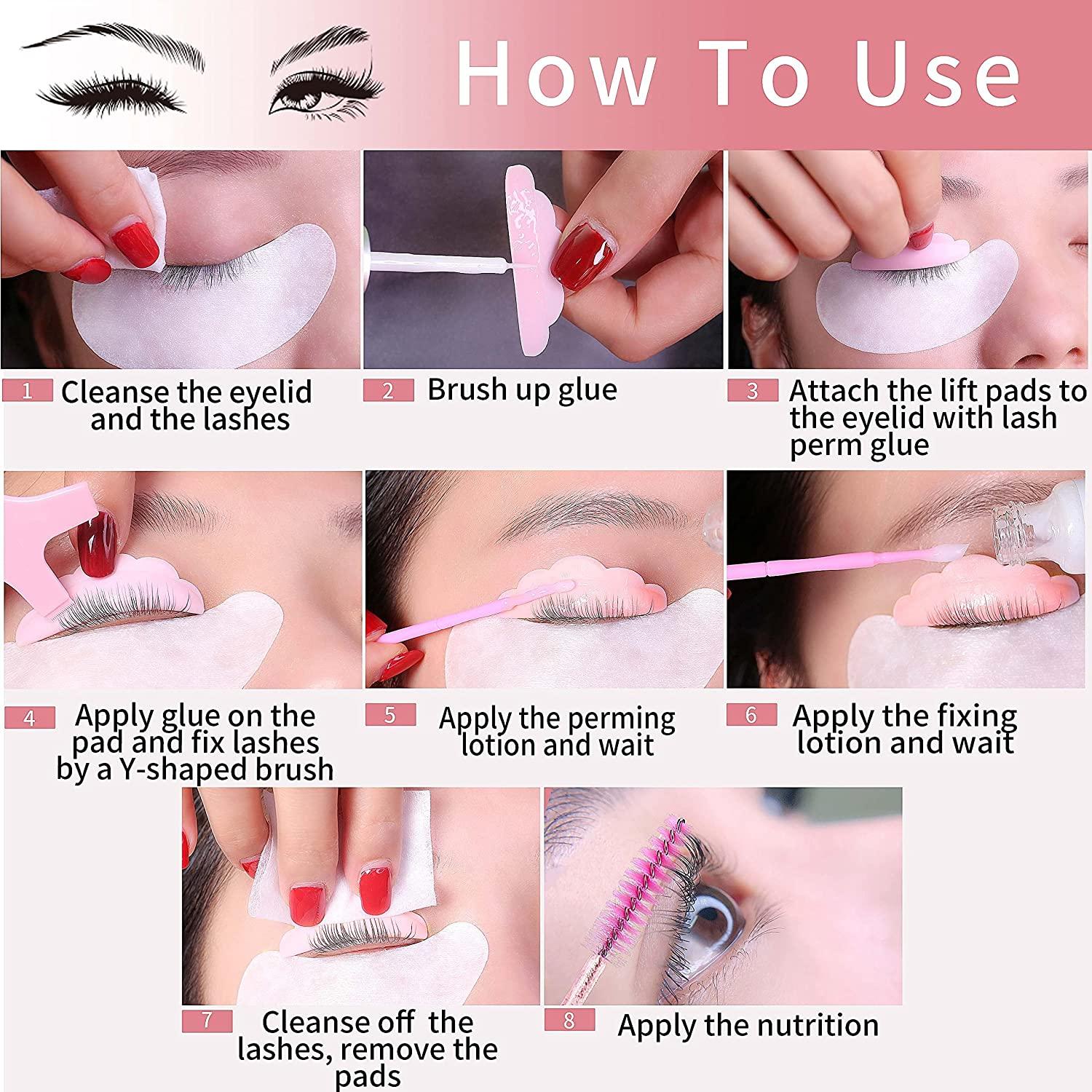 How To Use

1 Cleanse the eyelid and the lashes

2 Brush up glue

3 Attach the lift pads to the eyelid with lash perm glue

4 Apply glue on the pad and fix lashes by a Y-shaped brush

5 Apply the perming lotion and wait

6 Apply the fixing lotion and wait

7 Cleanse off the lashes, remove the pads

8 Apply the nutrition