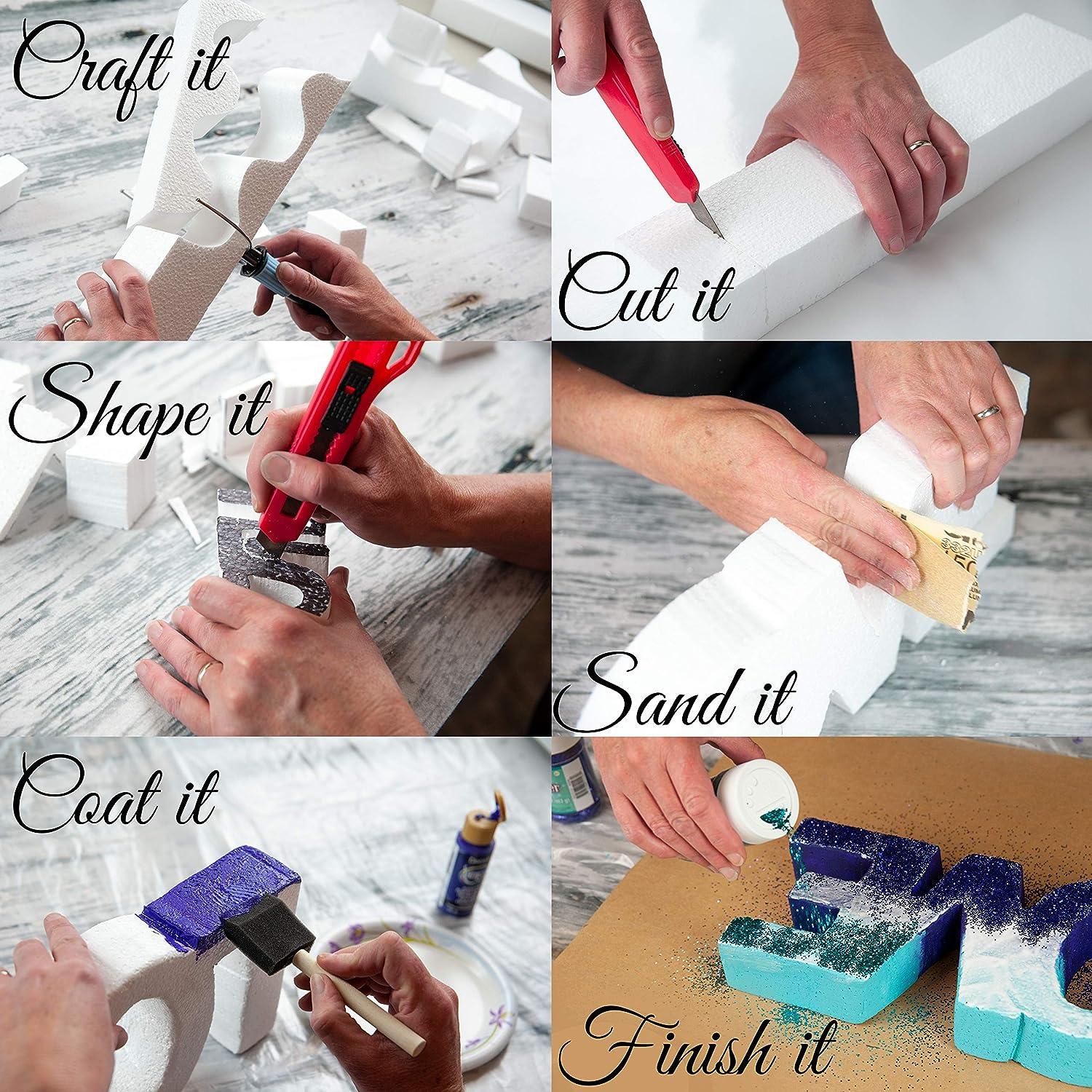 Craft it

Cut it

Shape it

Sand it

Coat it

Finish it