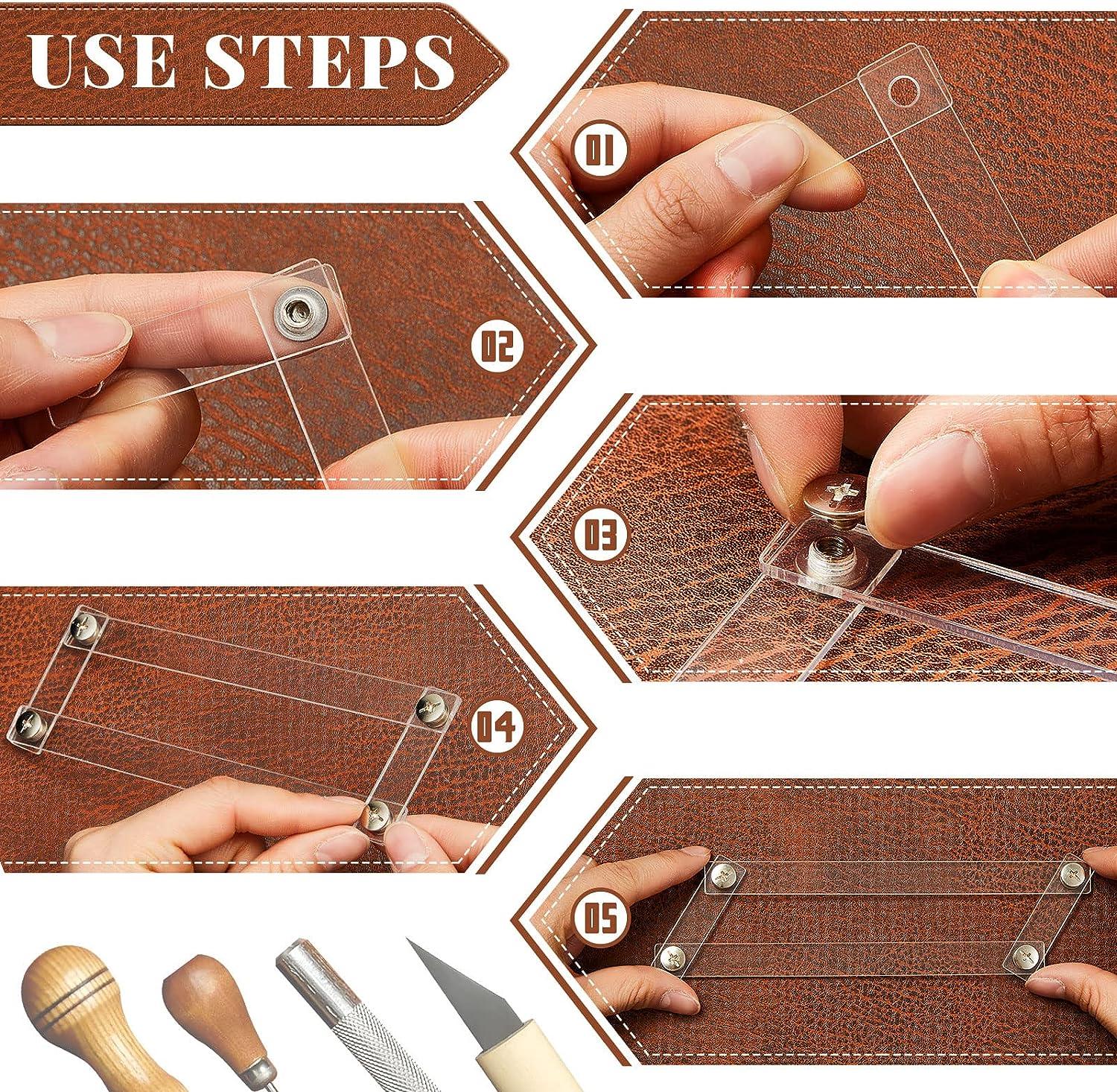 USE STEPS

01

02

03

04

05