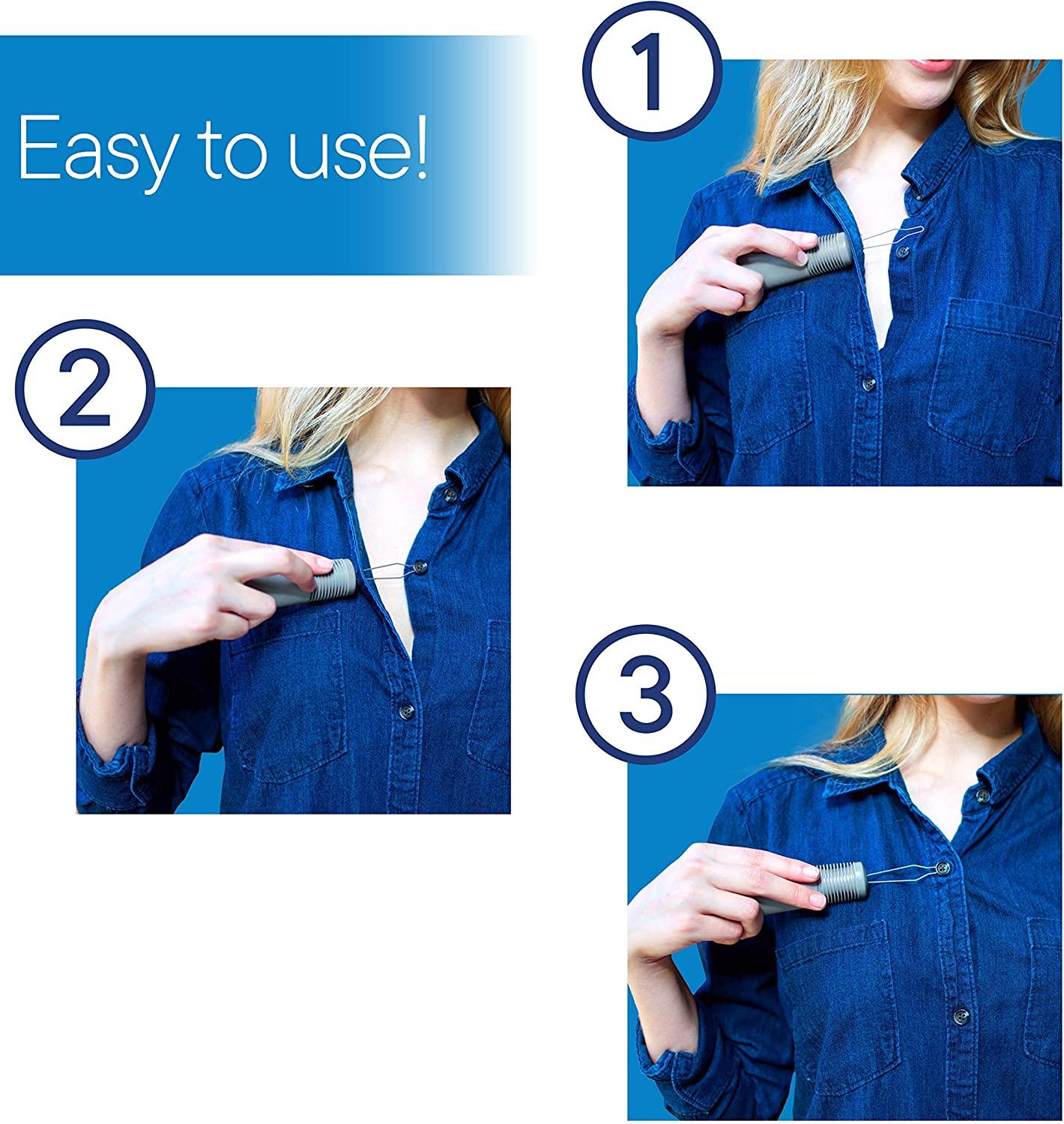 Easy to use!

1

2

3