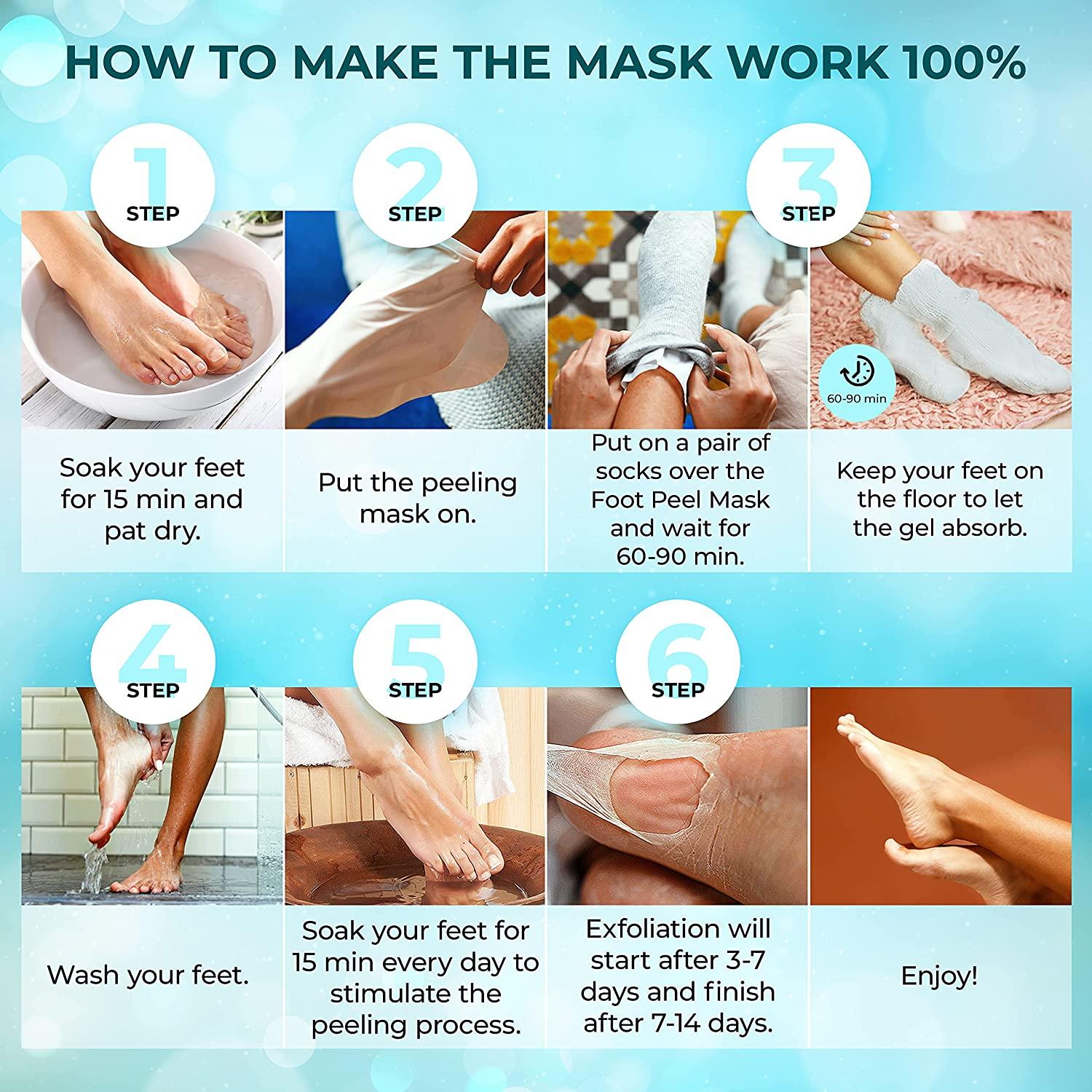 HOW TO MAKE THE MASK WORK 100%

1 STEP

Soak your feet for 15 min and pat dry.

2 STEP

Put the peeling mask on.

Put on a pair of socks over the Foot Peel Mask and wait for 60-90 min.

3 STEP

60-90 min

Keep your feet on the floor to let the gel absorb.

4 STEP

Wash your feet.

5 STEP

Soak your feet for 15 min every day to stimulate the peeling process.

6 STEP

Exfoliation will start after 3-7 days and finish after 7-14 days.

Enjoy!