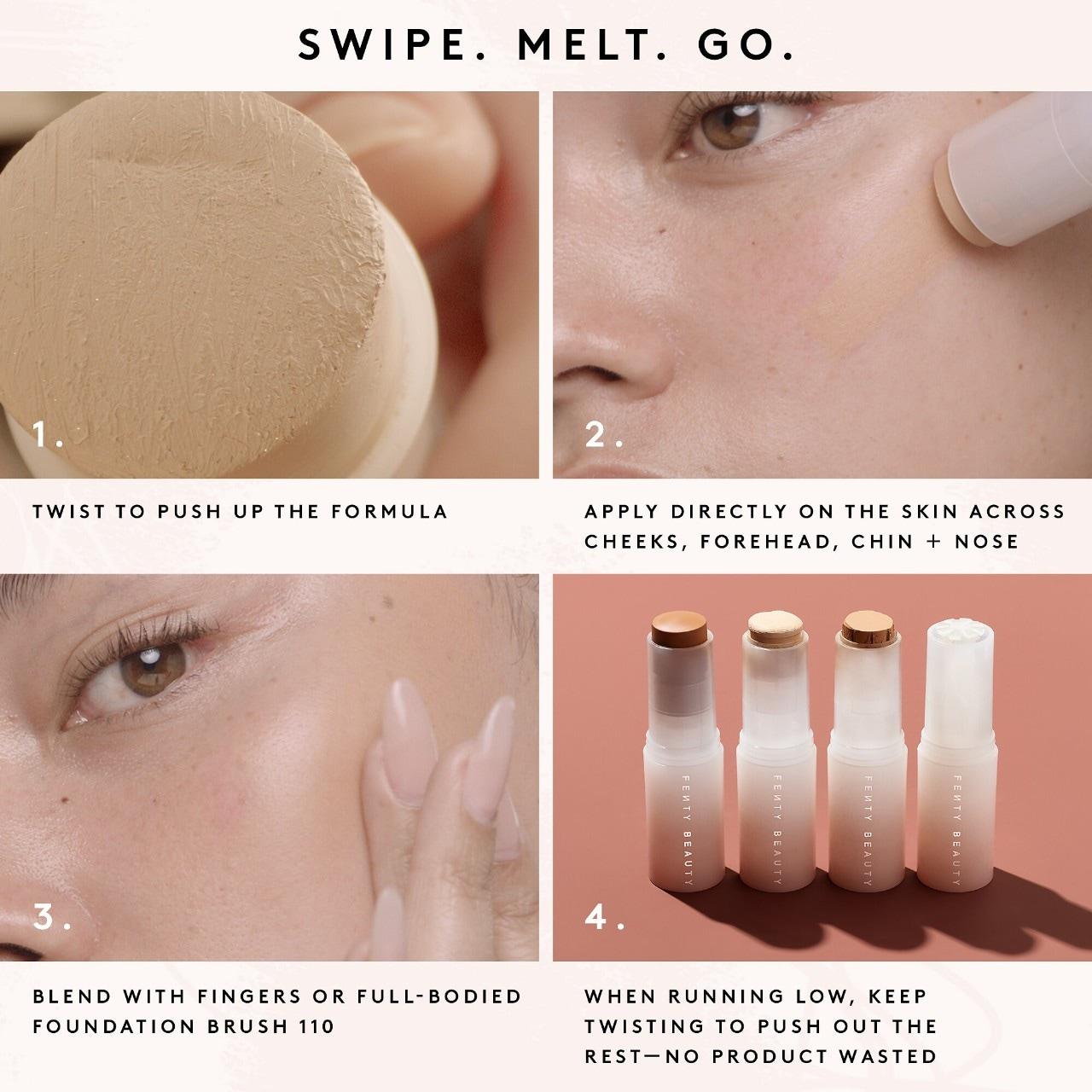 SWIPE. MELT. GO.

1.

TWIST TO PUSH UP THE FORMULA

2.

APPLY DIRECTLY ON THE SKIN ACROSS CHEEKS, FOREHEAD, CHIN + NOSE

3.

BLEND WITH FINGERS OR FULL-BODIED FOUNDATION BRUSH 110

FENTY BEAUTY

FENTY BEAUTY

FENTY BEAUTY

FENTY BEAUTY

4.

WHEN RUNNING LOW, KEEP TWISTING TO PUSH OUT THE REST—NO PRODUCT WASTED