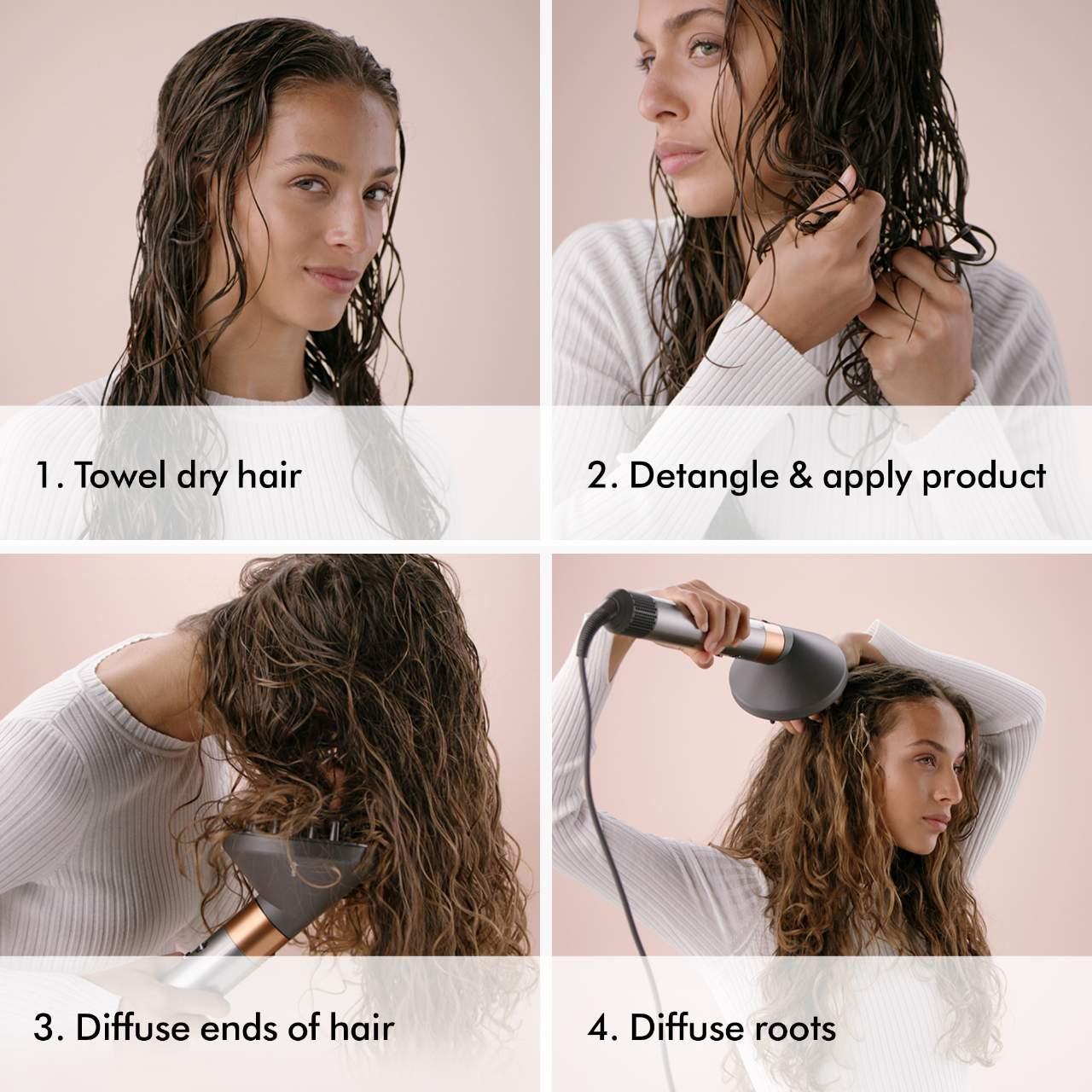 1. Towel dry hair

2. Detangle & apply product

3. Diffuse ends of hair

4. Diffuse roots