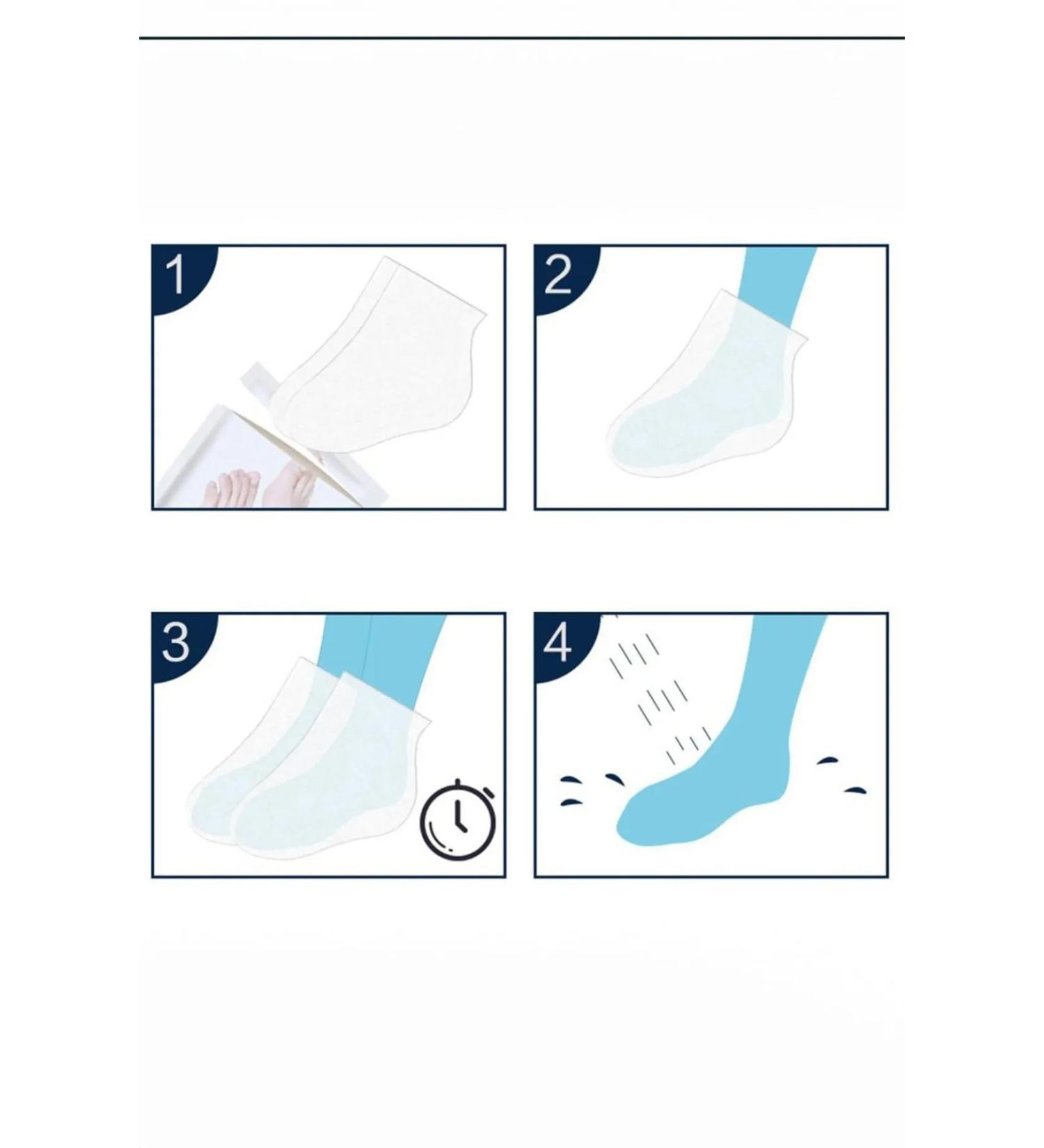 1

2

3

4