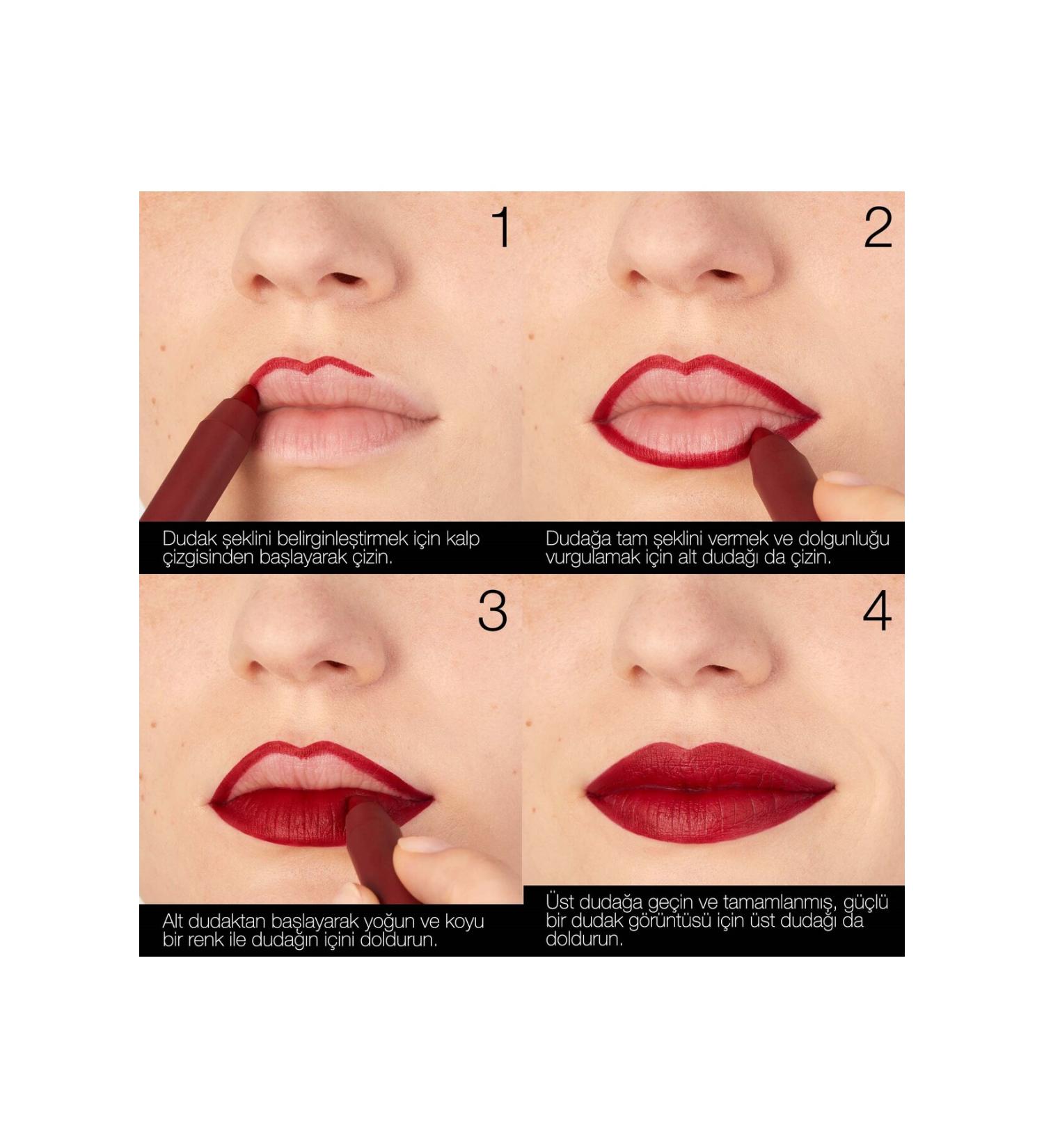 1

Dudak şeklini belirginleştirmek için kalp çizgisinden başlayarak çizin.

2

Dudağa tam şeklini vermek ve dolgunluğu vurgulamak için alt dudağı da çizin.

3

Alt dudaktan başlayarak yoğun ve koyu bir renk ile dudağın içini doldurun.

4

Üst dudağa geçin ve tamamlanmış, güçlü bir dudak görüntüsü için üst dudağı da doldurun.