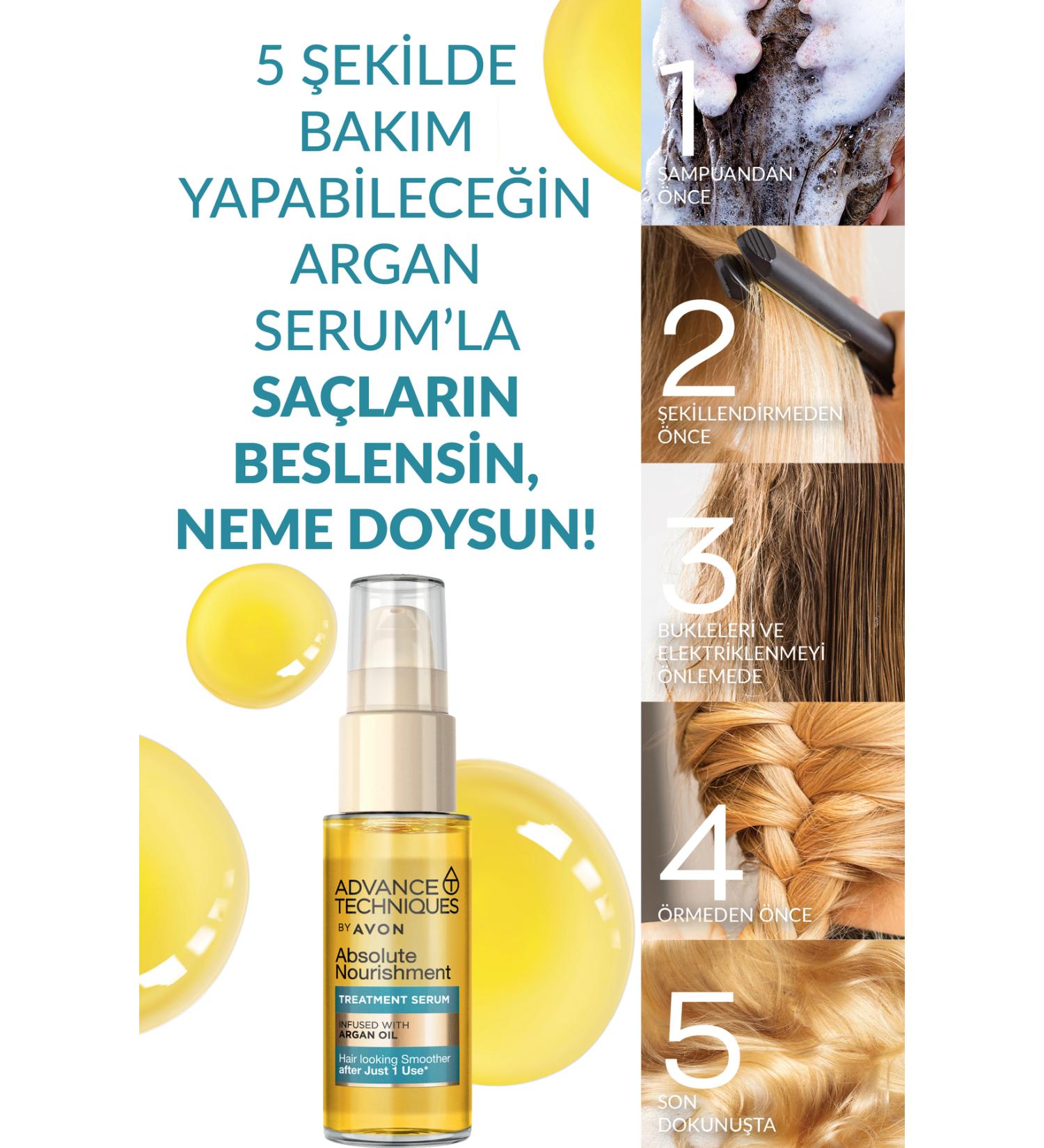 5 ŞEKİLDE BAKIM YAPABİLECEĞİN ARGAN SERUM'LA SAÇLARIN BESLENSİN, NEME DOYSUN!

ADVANCE TECHNIQUES
BY AVON
Absolute Nourishment
TREATMENT SERUM
INFUSED WITH ARGAN OIL
Hair looking Smoother after Just 1 Use*

1
ŞAMPUANDAN ÖNCE

2
ŞEKİLLENDİRMEDEN ÖNCE

3
BUKLELERİ VE ELEKTRİKLENMEYİ ÖNLEMEDE

4
ÖRMEDEN ÖNCE

5
SON DOKUNUŞTA