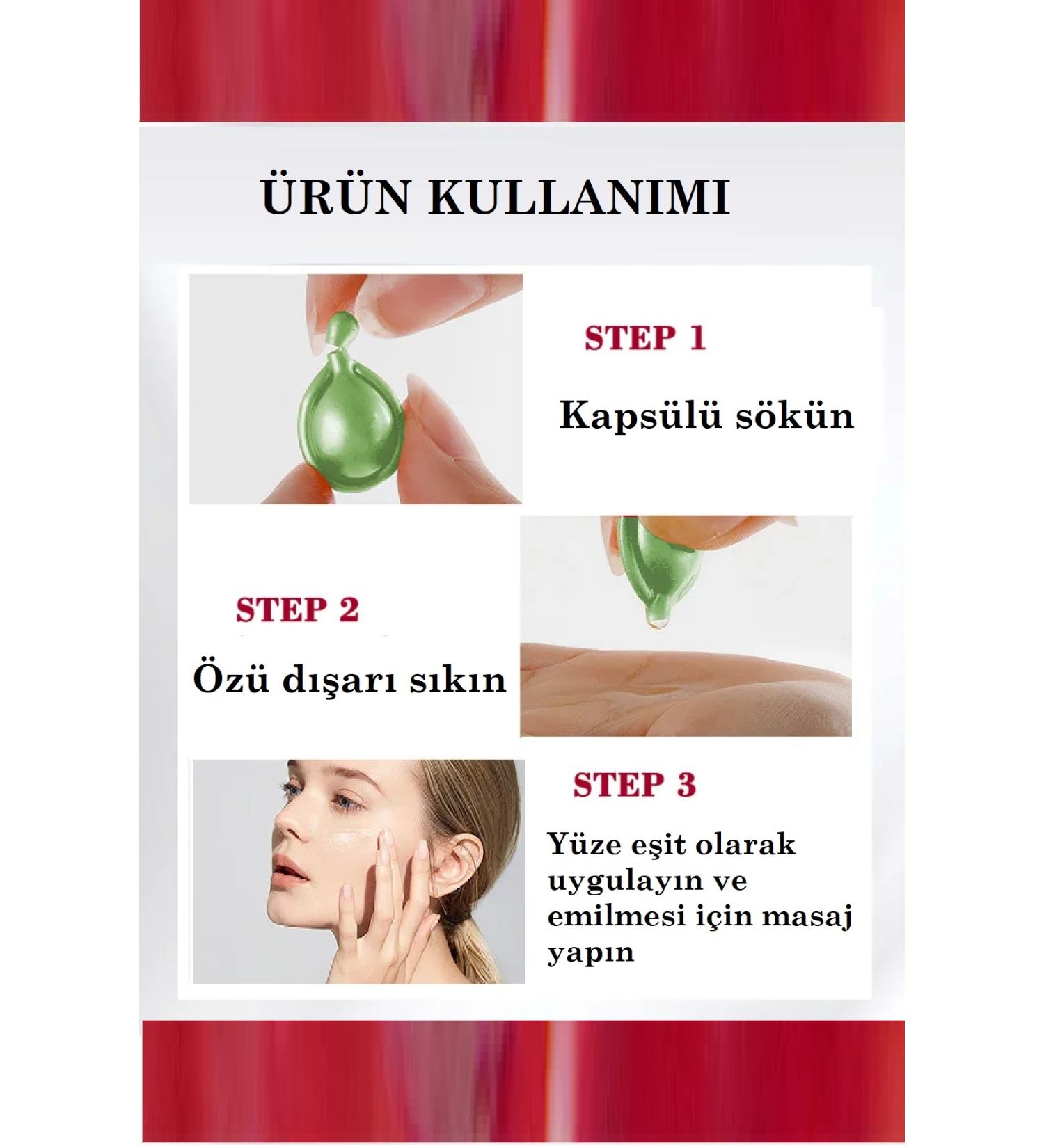 ÜRÜN KULLANIMI

STEP 1

Kapsülü sökün

STEP 2

Özü dışarı sıkın

STEP 3

Yüze eşit olarak uygulayın ve emilmesi için masaj yapın