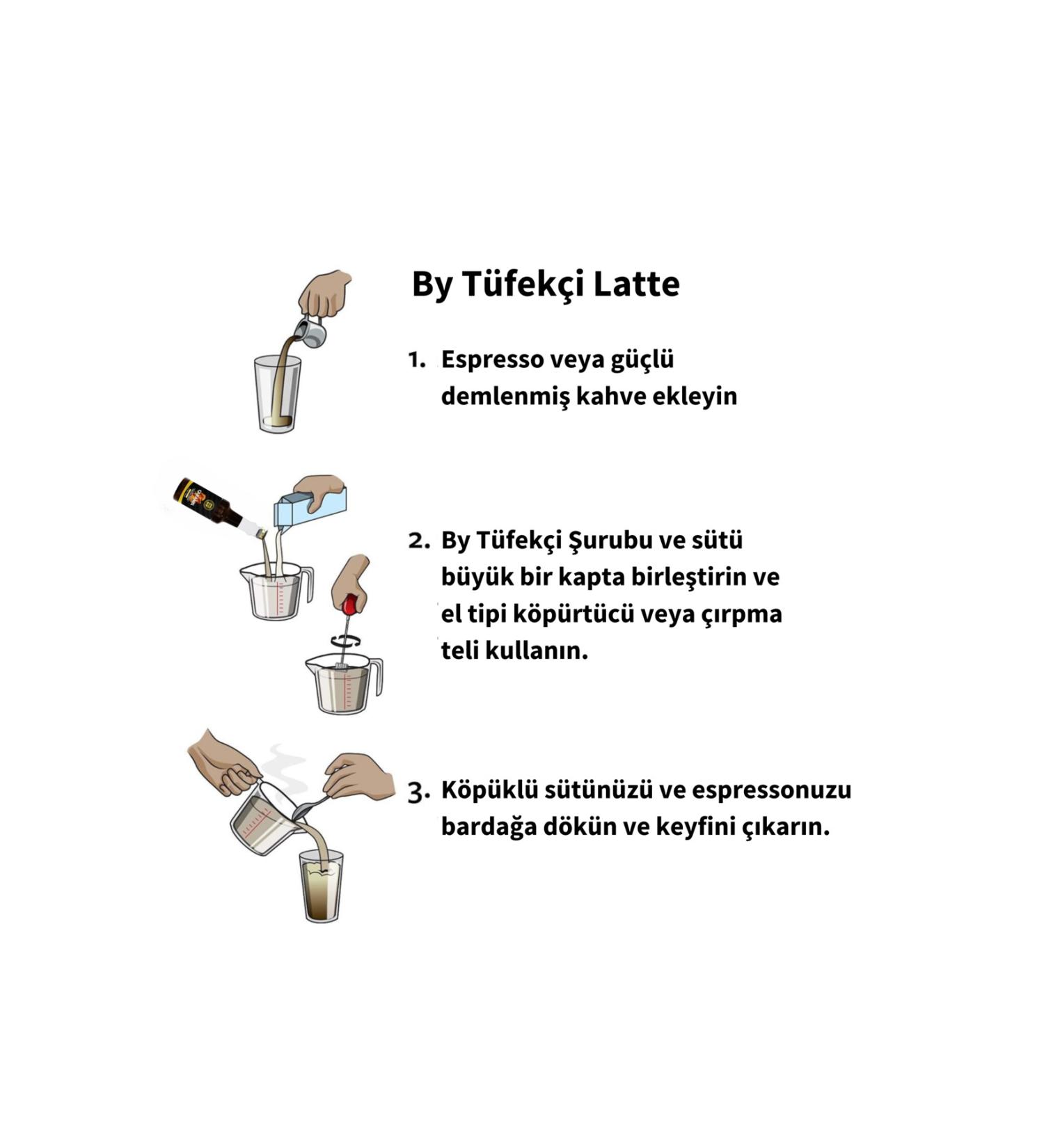 By Tüfekçi Latte

1. Espresso veya güçlü demlenmiş kahve ekleyin

2. By Tüfekçi Şurubu ve sütü büyük bir kapta birleştirin ve el tipi köpürtücü veya çırpma teli kullanın.

3. Köpüklü sütünüzü ve espressonuzu bardağa dökün ve keyfini çıkarın.