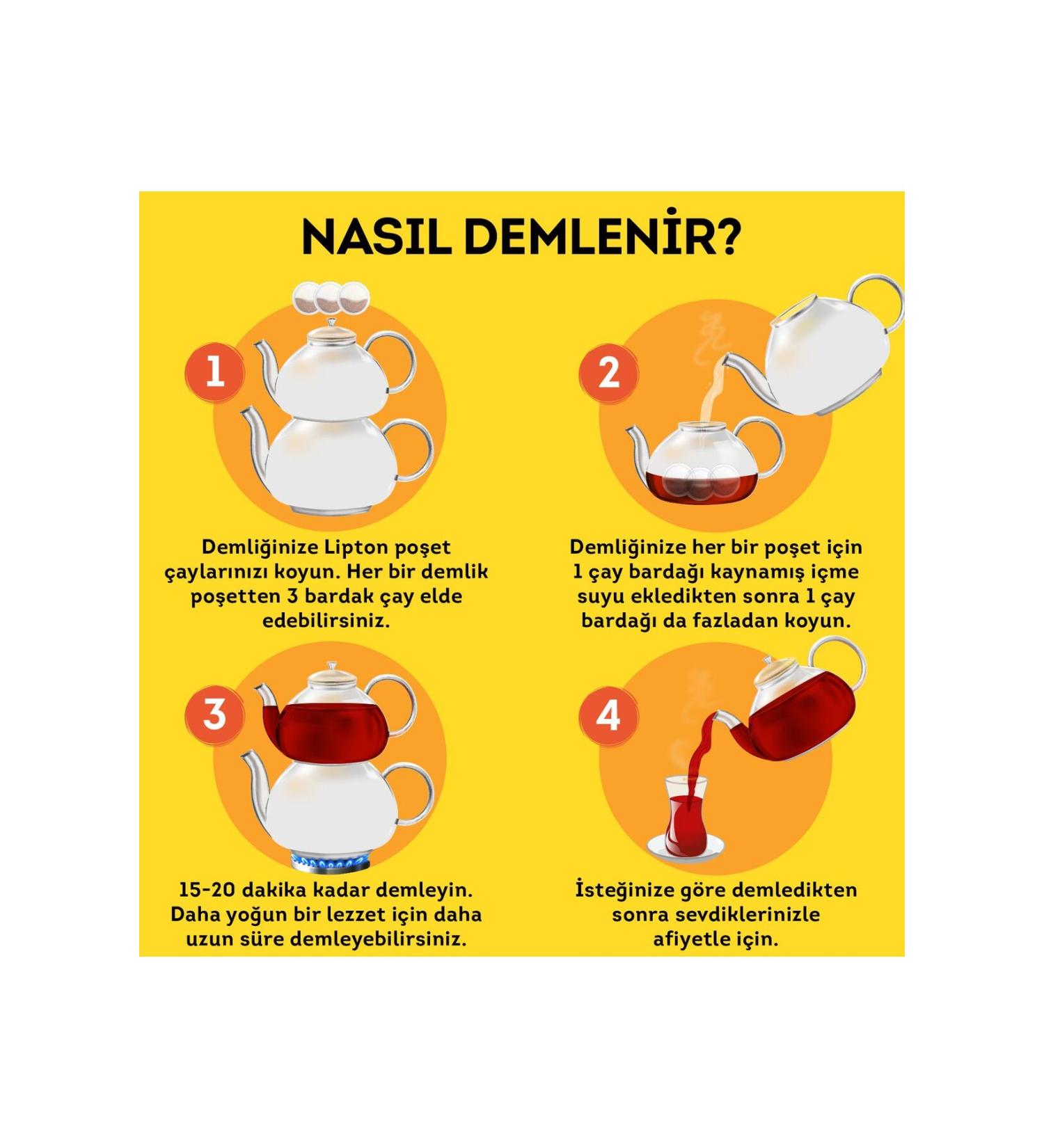 NASIL DEMLENİR?

1

Demliğinize Lipton poşet çaylarınızı koyun. Her bir demlik poşetten 3 bardak çay elde edebilirsiniz.

2

Demliğinize her bir poşet için 1 çay bardağı kaynamış içme suyu ekledikten sonra 1 çay bardağı da fazladan koyun.

3

15-20 dakika kadar demleyin. Daha yoğun bir lezzet için daha uzun süre demleyebilirsiniz.

4

İsteğinize göre demledikten sonra sevdiklerinizle afiyetle için.