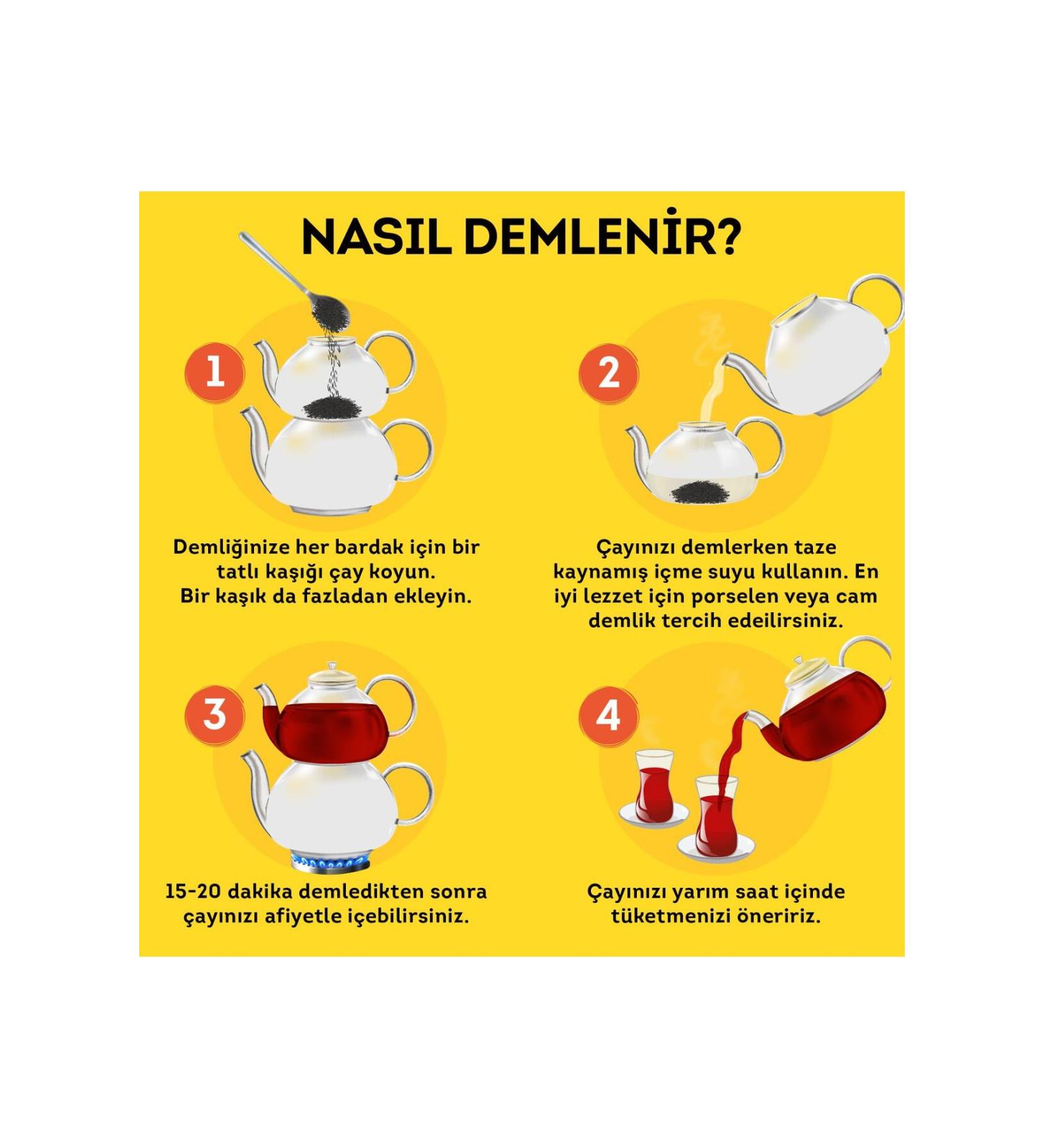 NASIL DEMLENİR?

1

Demliğinize her bardak için bir tatlı kaşığı çay koyun. Bir kaşık da fazladan ekleyin.

2

Çayınızı demlerken taze kaynamış içme suyu kullanın. En iyi lezzet için porselen veya cam demlik tercih edeilirsiniz.

3

15-20 dakika demledikten sonra çayınızı afiyetle içebilirsiniz.

4

Çayınızı yarım saat içinde tüketmenizi öneririz.