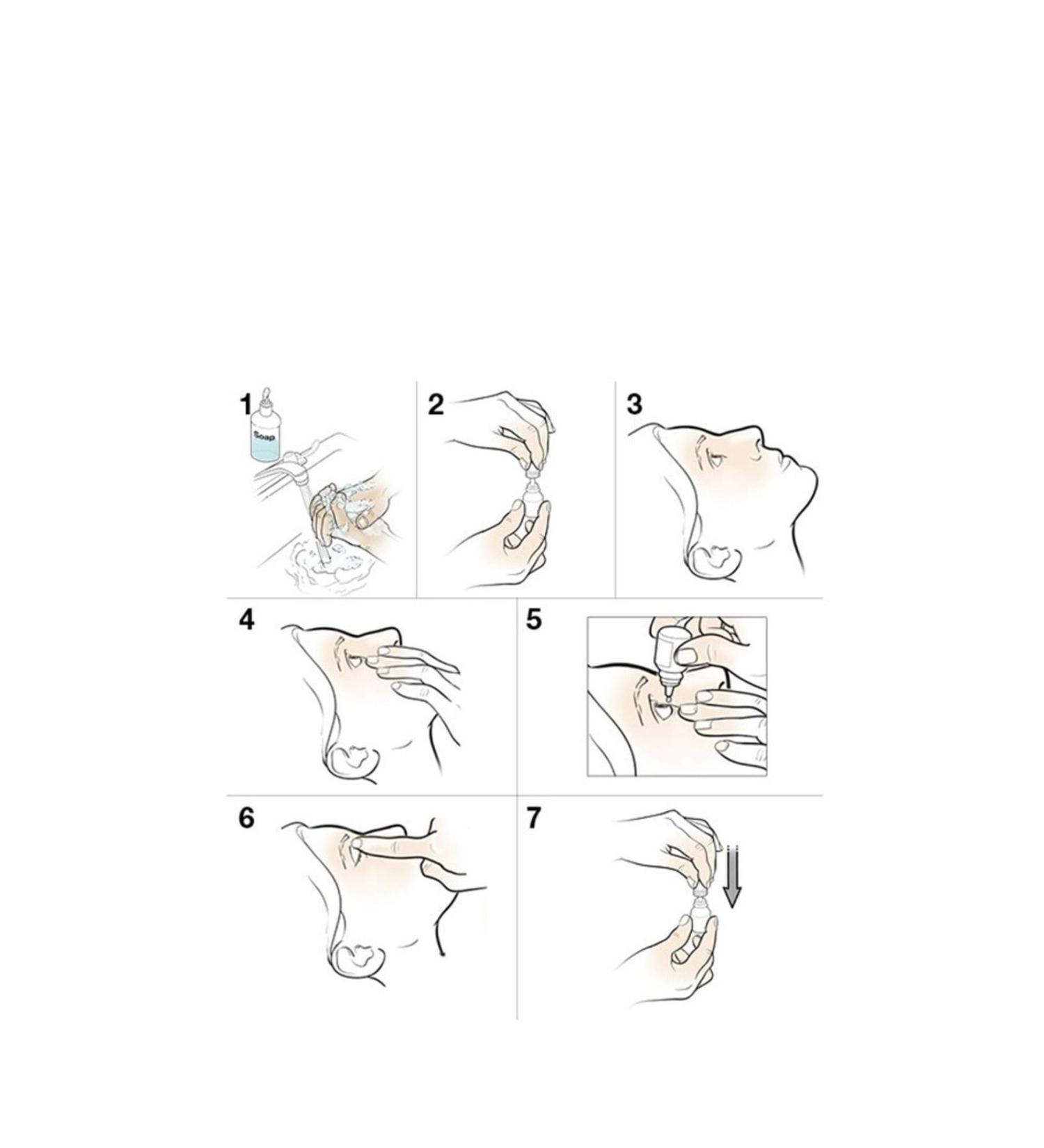 1
Soap
2
3
4
5
6
7