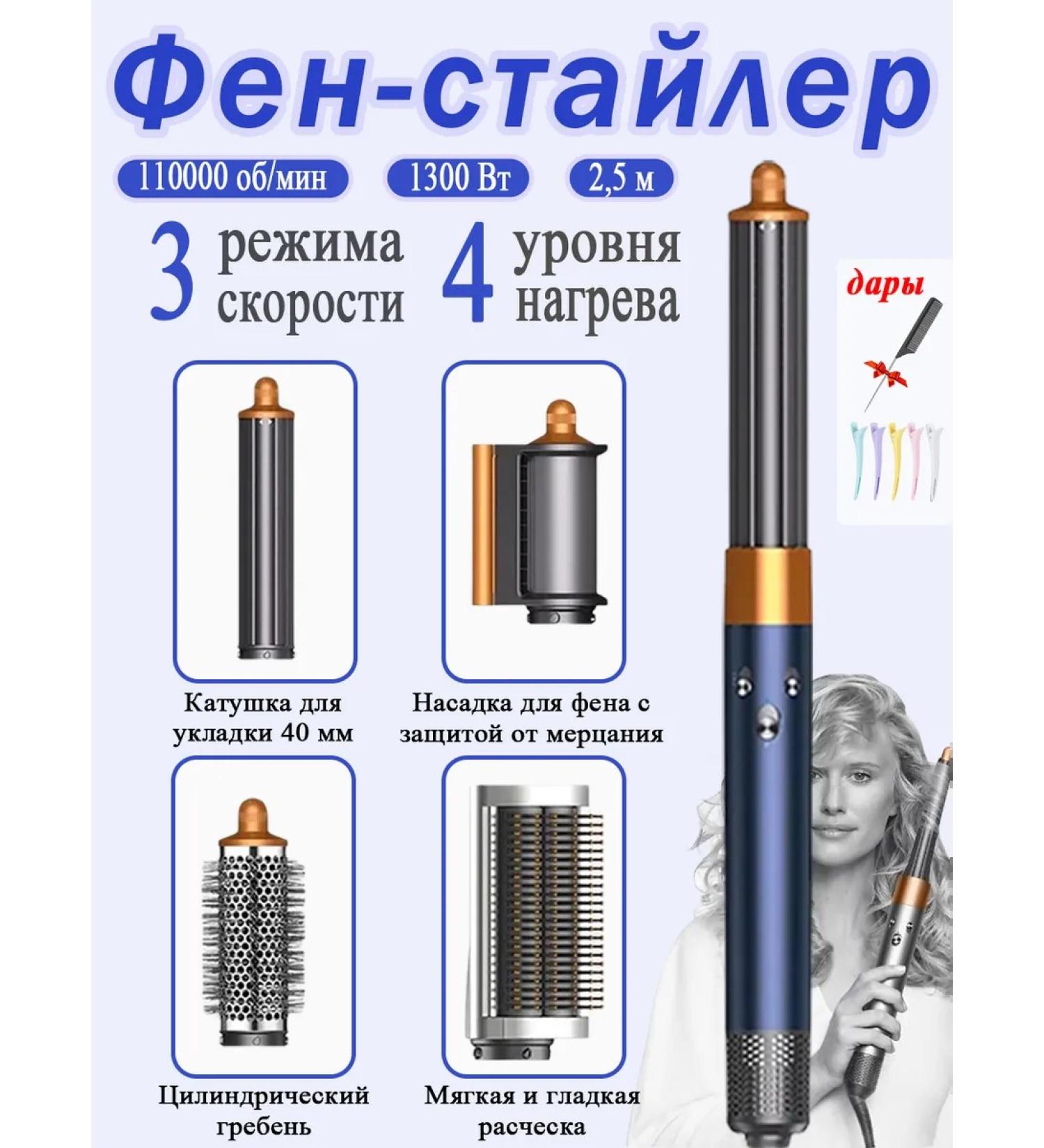 Фен-стайлер

110000 об/мин

1300 Вт

2,5 м

3 режима скорости

4 уровня нагрева

дары

Катушка для укладки 40 мм

Насадка для фена с защитой от мерцания

Цилиндрический гребень

Мягкая и гладкая расческа