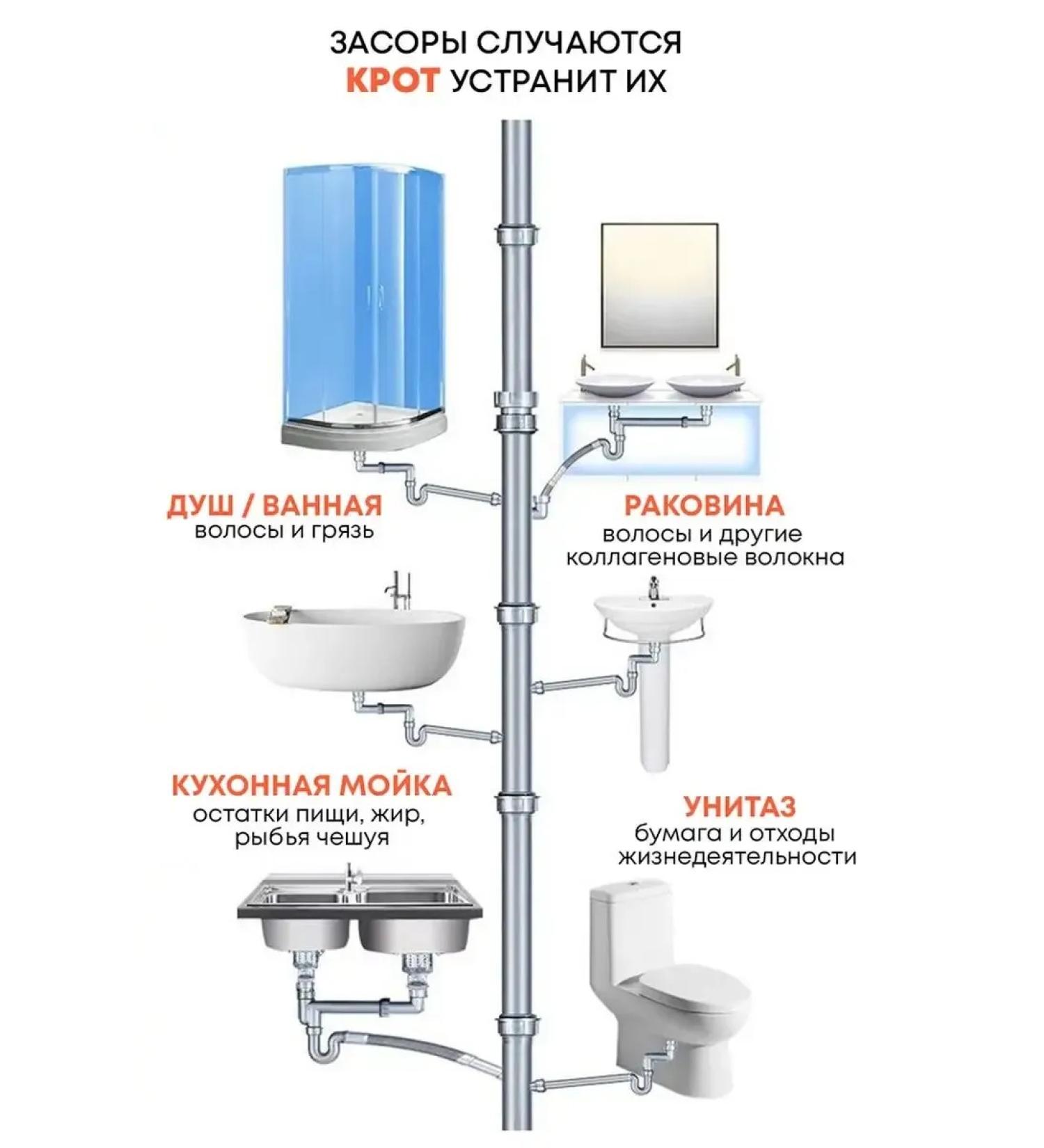 ЗАСОРЫ СЛУЧАЮТСЯ
КРОТ УСТРАНИТ ИХ

ДУШ / ВАННАЯ
волосы и грязь

РАКОВИНА
волосы и другие коллагеновые волокна

КУХОННАЯ МОЙКА
остатки пищи, жир, рыбья чешуя

УНИТАЗ
бумага и отходы жизнедеятельности