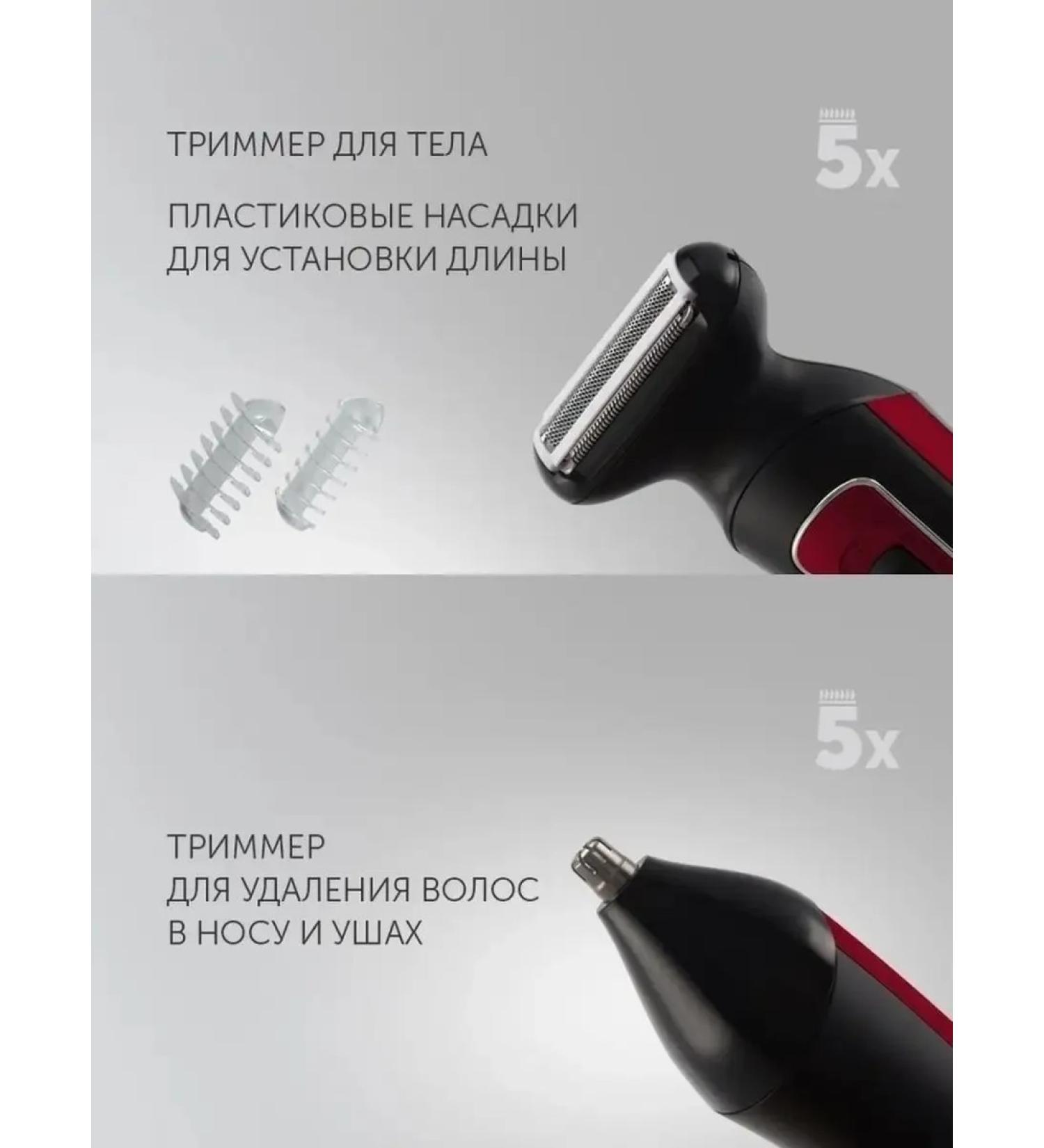 ТРИММЕР ДЛЯ ТЕЛА

5x

ПЛАСТИКОВЫЕ НАСАДКИ ДЛЯ УСТАНОВКИ ДЛИНЫ

5x

ТРИММЕР ДЛЯ УДАЛЕНИЯ ВОЛОС В НОСУ И УШАХ