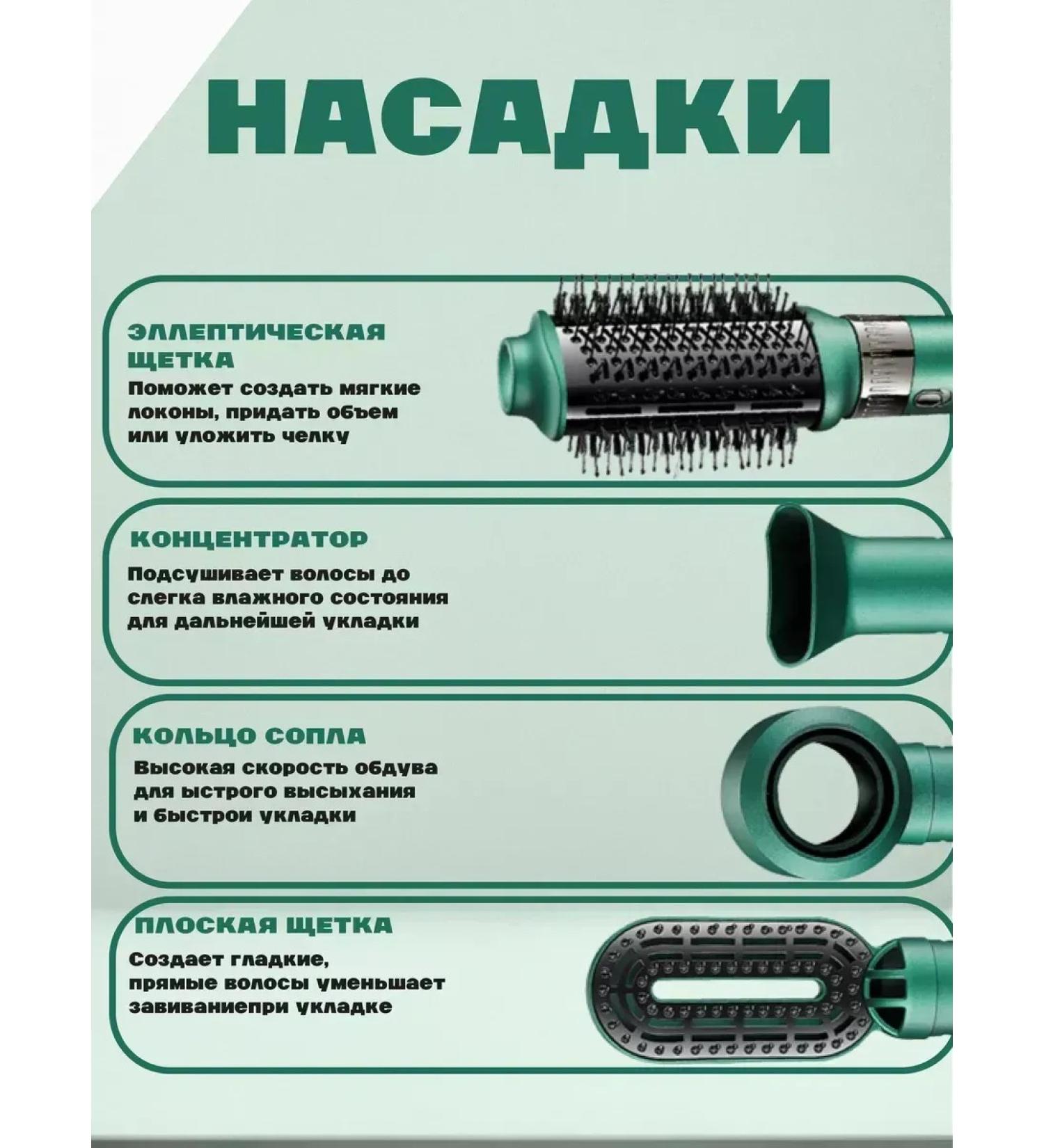 НАСАДКИ

ЭЛЛЕПТИЧЕСКАЯ ЩЕТКА
Поможет создать мягкие локоны, придать объем или уложить челку

КОНЦЕНТРАТОР
Подсушивает волосы до слегка влажного состояния для дальнейшей укладки

КОЛЬЦО СОПЛА
Высокая скорость обдува для ыстрого высыхания и быстрои укладки

ПЛОСКАЯ ЩЕТКА
Создает гладкие, прямые волосы уменьшает завиваниепри укладке