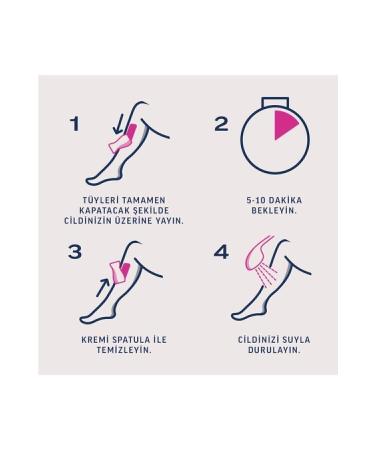 1

TÜYLERİ TAMAMEN KAPATACAK ŞEKİLDE CİLDİNİZİN ÜZERİNE YAYIN.

2

5-10 DAKİKA BEKLEYİN.

3

KREMİ SPATULA İLE TEMİZLEYİN.

4

CİLDİNİZİ SUYLA DURULAYIN.