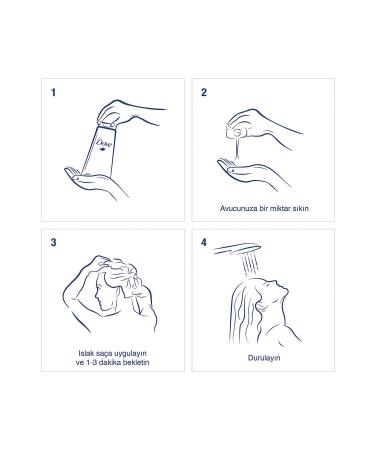 1

Dove

2

Avucunuza bir miktar sıkın

3

Islak saça uygulayın ve 1-3 dakika bekletin

4

Durulayın