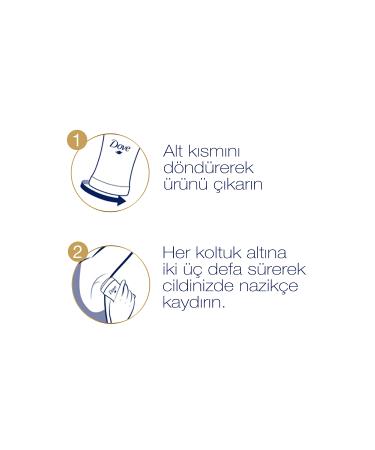 1

Dove

Alt kısmını döndürerek ürünü çıkarın

2

Her koltuk altına iki üç defa sürerek cildinizde nazikçe kaydırın.