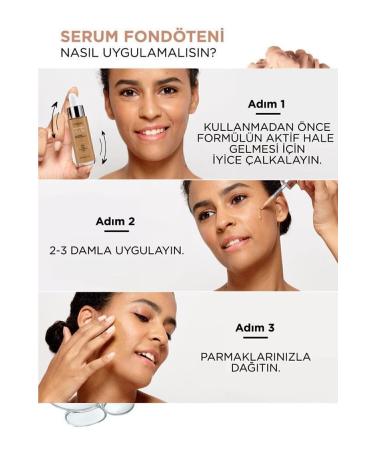 SERUM FONDÖTENİ
NASIL UYGULAMALISIN?

Adım 1

KULLANMADAN ÖNCE FORMÜLÜN AKTİF HALE GELMESİ İÇİN İYİCE ÇALKALAYIN.

Adım 2

2-3 DAMLA UYGULAYIN.

Adım 3

PARMAKLARINIZLA DAĞITIN.