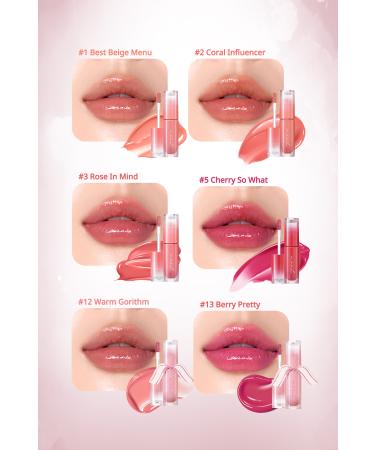 #1 Best Beige Menu

#2 Coral Influencer

#3 Rose In Mind

#5 Cherry So What

#12 Warm Gorithm

#13 Berry Pretty