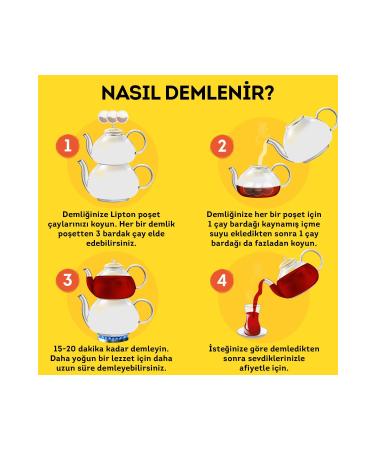 NASIL DEMLENİR?

1

Demliğinize Lipton poşet çaylarınızı koyun. Her bir demlik poşetten 3 bardak çay elde edebilirsiniz.

2

Demliğinize her bir poşet için 1 çay bardağı kaynamış içme suyu ekledikten sonra 1 çay bardağı da fazladan koyun.

3

15-20 dakika kadar demleyin. Daha yoğun bir lezzet için daha uzun süre demleyebilirsiniz.

4

İsteğinize göre demledikten sonra sevdiklerinizle afiyetle için.