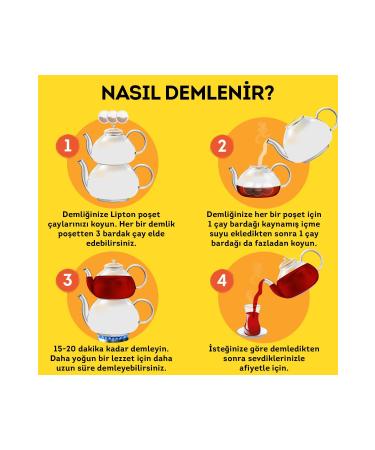 NASIL DEMLENİR?

1

Demliğinize Lipton poşet çaylarınızı koyun. Her bir demlik poşetten 3 bardak çay elde edebilirsiniz.

2

Demliğinize her bir poşet için 1 çay bardağı kaynamış içme suyu ekledikten sonra 1 çay bardağı da fazladan koyun.

3

15-20 dakika kadar demleyin. Daha yoğun bir lezzet için daha uzun süre demleyebilirsiniz.

4

İsteğinize göre demledikten sonra sevdiklerinizle afiyetle için.