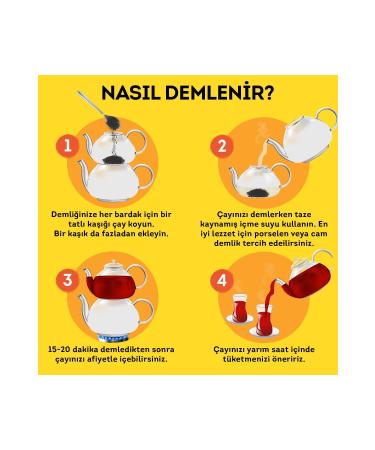 NASIL DEMLENİR?

1

Demliğinize her bardak için bir tatlı kaşığı çay koyun. Bir kaşık da fazladan ekleyin.

2

Çayınızı demlerken taze kaynamış içme suyu kullanın. En iyi lezzet için porselen veya cam demlik tercih edeilirsiniz.

3

15-20 dakika demledikten sonra çayınızı afiyetle içebilirsiniz.

4

Çayınızı yarım saat içinde tüketmenizi öneririz.