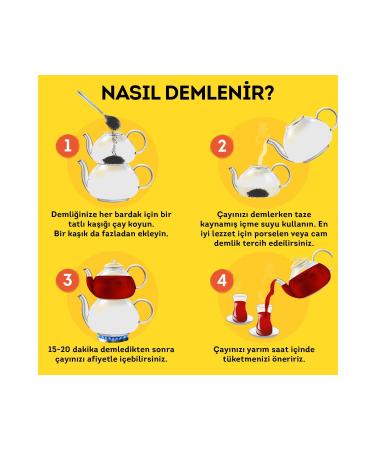 NASIL DEMLENİR?

1

Demliğinize her bardak için bir tatlı kaşığı çay koyun. Bir kaşık da fazladan ekleyin.

2

Çayınızı demlerken taze kaynamış içme suyu kullanın. En iyi lezzet için porselen veya cam demlik tercih edeilirsiniz.

3

15-20 dakika demledikten sonra çayınızı afiyetle içebilirsiniz.

4

Çayınızı yarım saat içinde tüketmenizi öneririz.