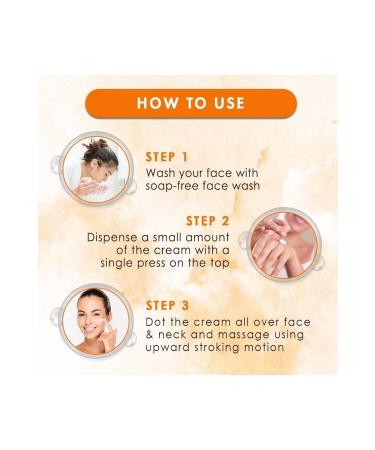 HOW TO USE

STEP 1
Wash your face with soap-free face wash

STEP 2
Dispense a small amount of the cream with a single press on the top

STEP 3
Dot the cream all over face & neck and massage using upward stroking motion